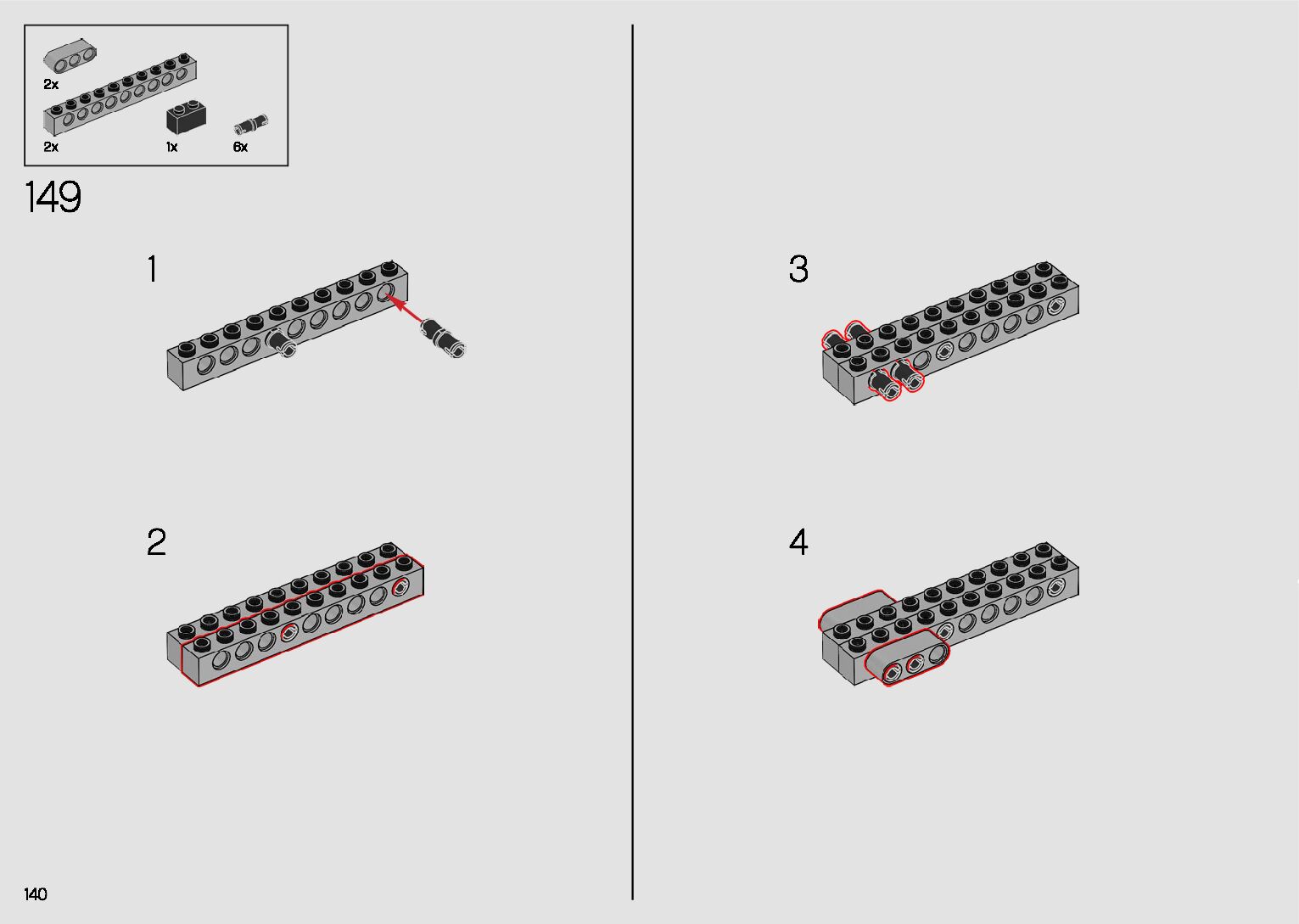 2x

2x

1x

6x

149

1

2

3

4

140