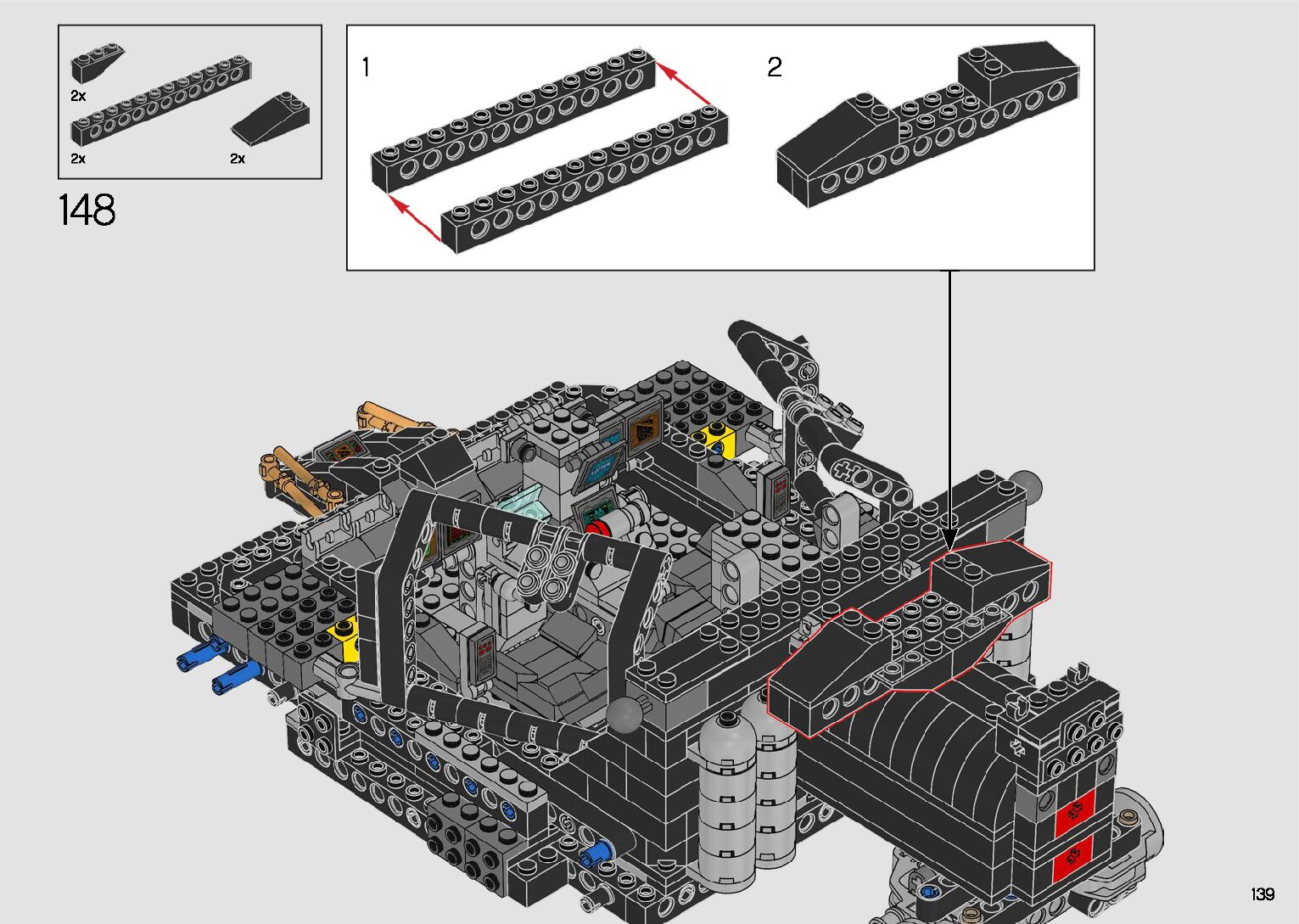 2x

2x

2x

148

1

2

139