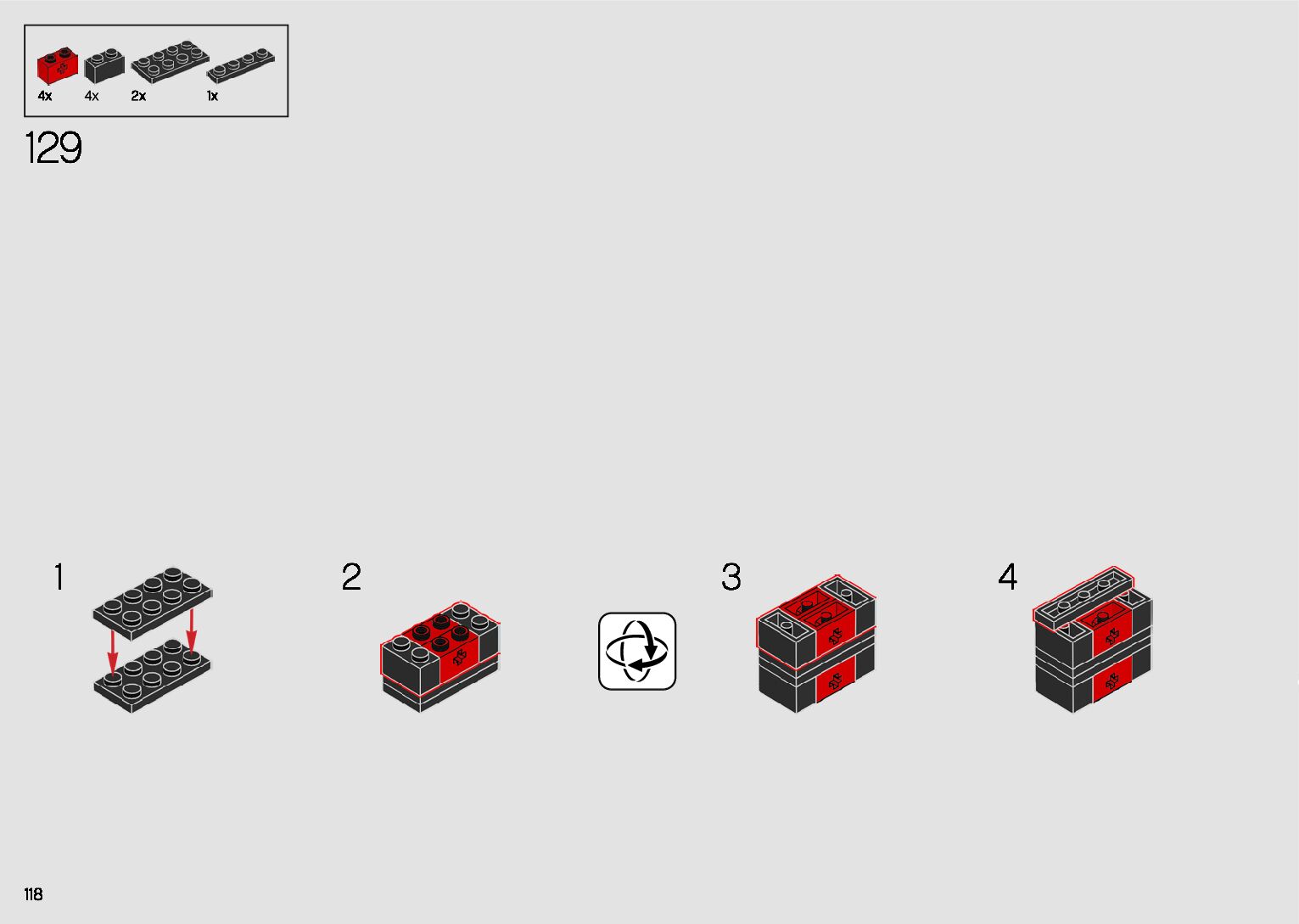 4x 4x 2x 1x

129

1

2

3

4

118