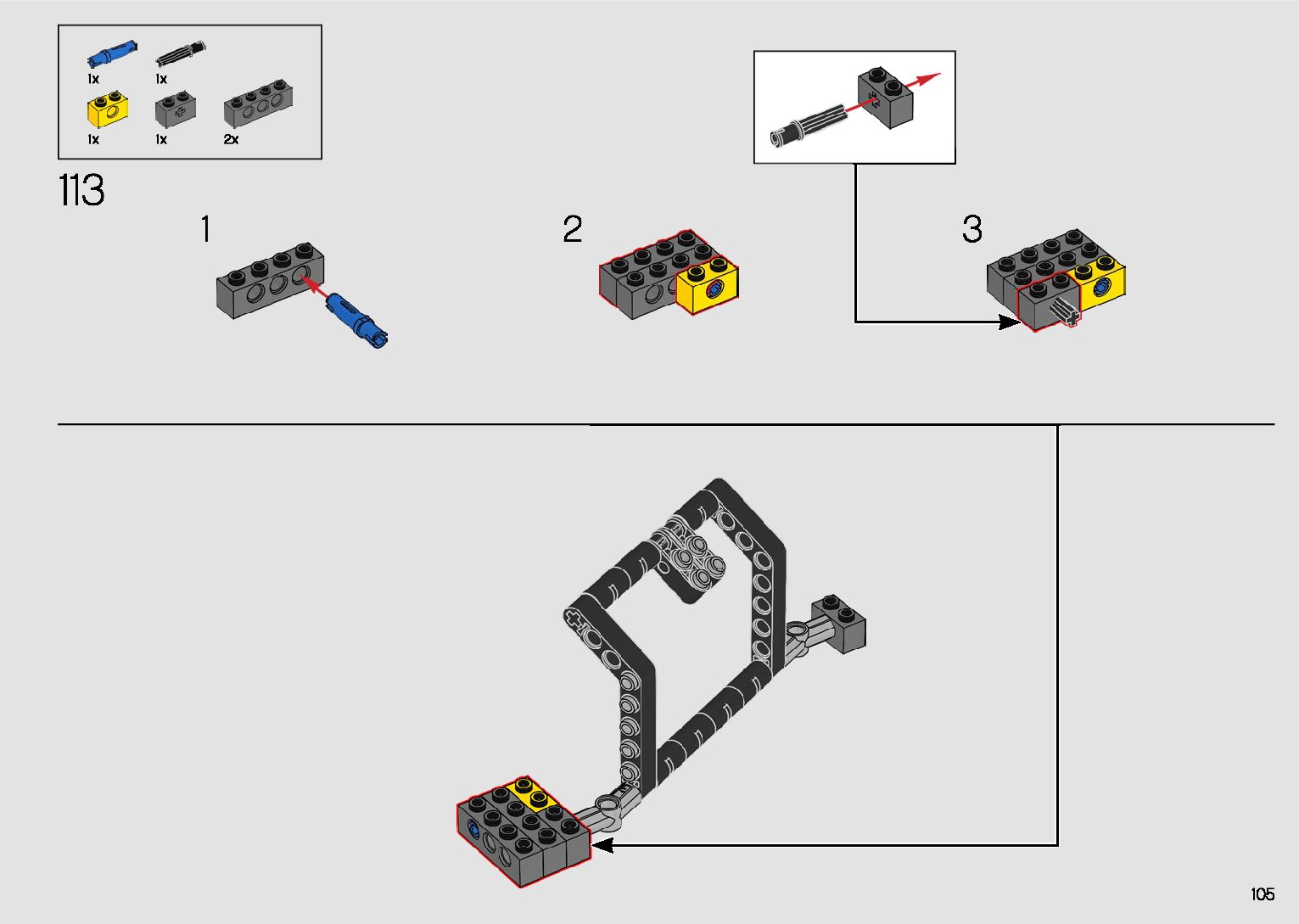 1x 1x
1x 1x 2x

113

1

2

3

105