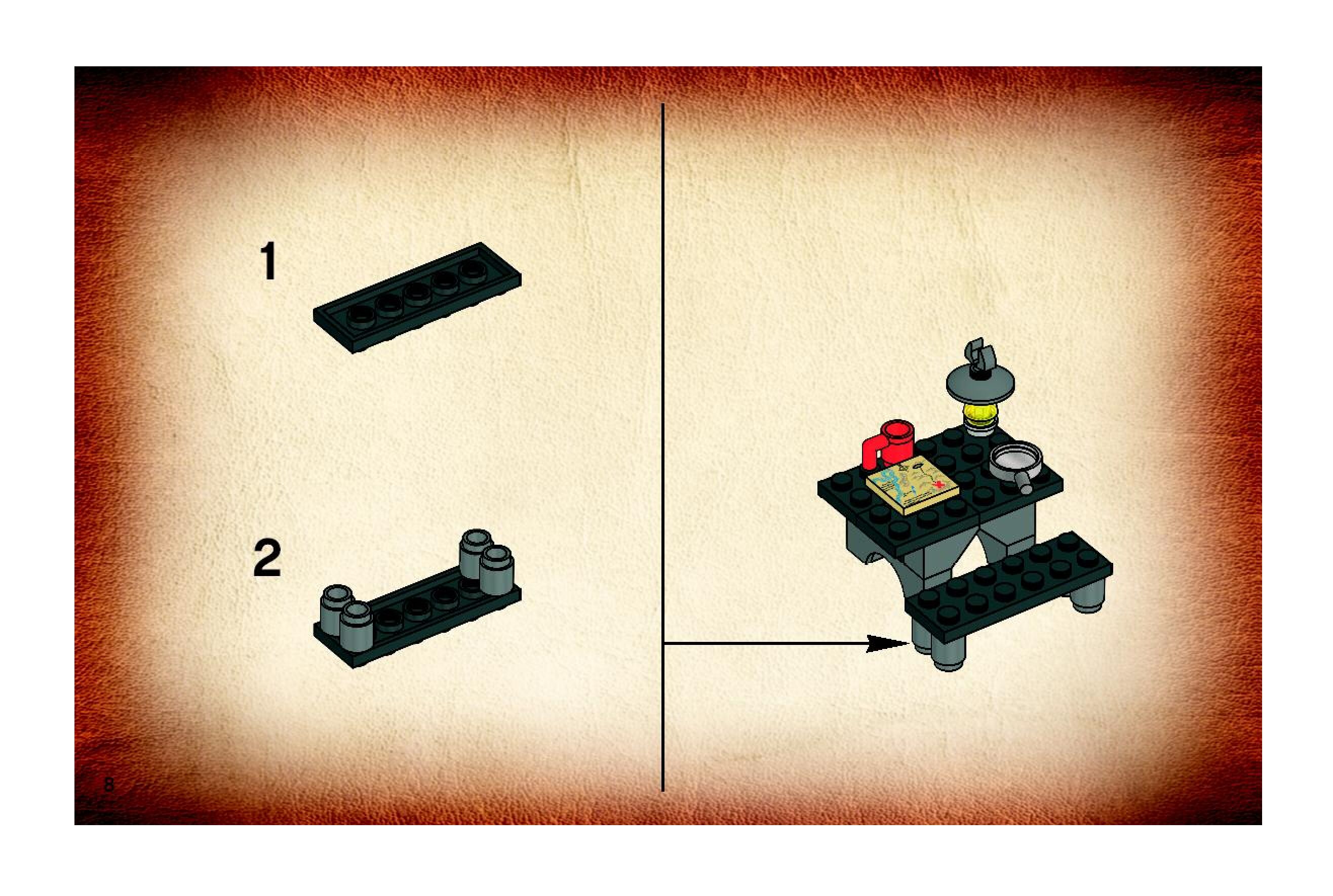 1

2

8