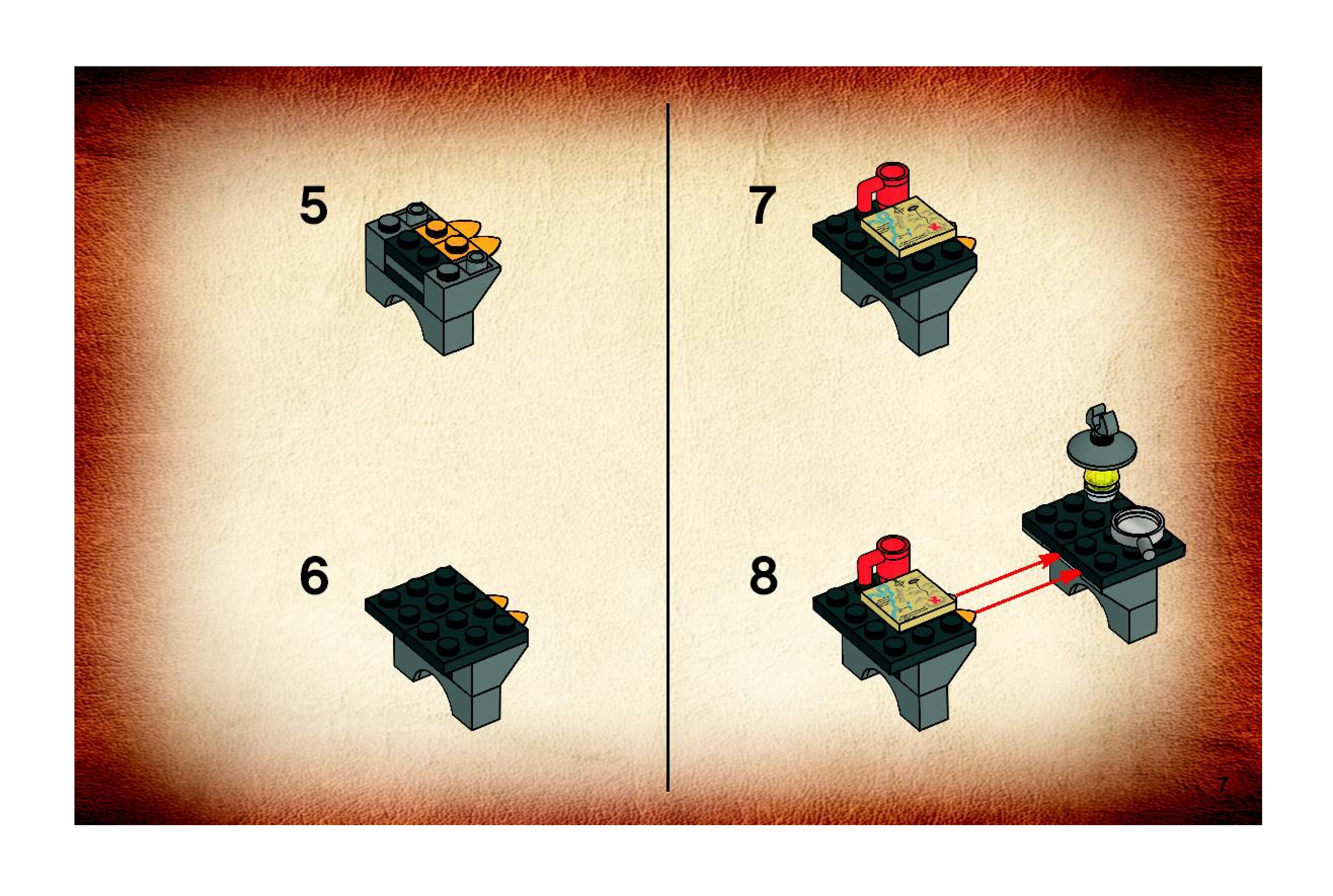 5

6

7

8

7