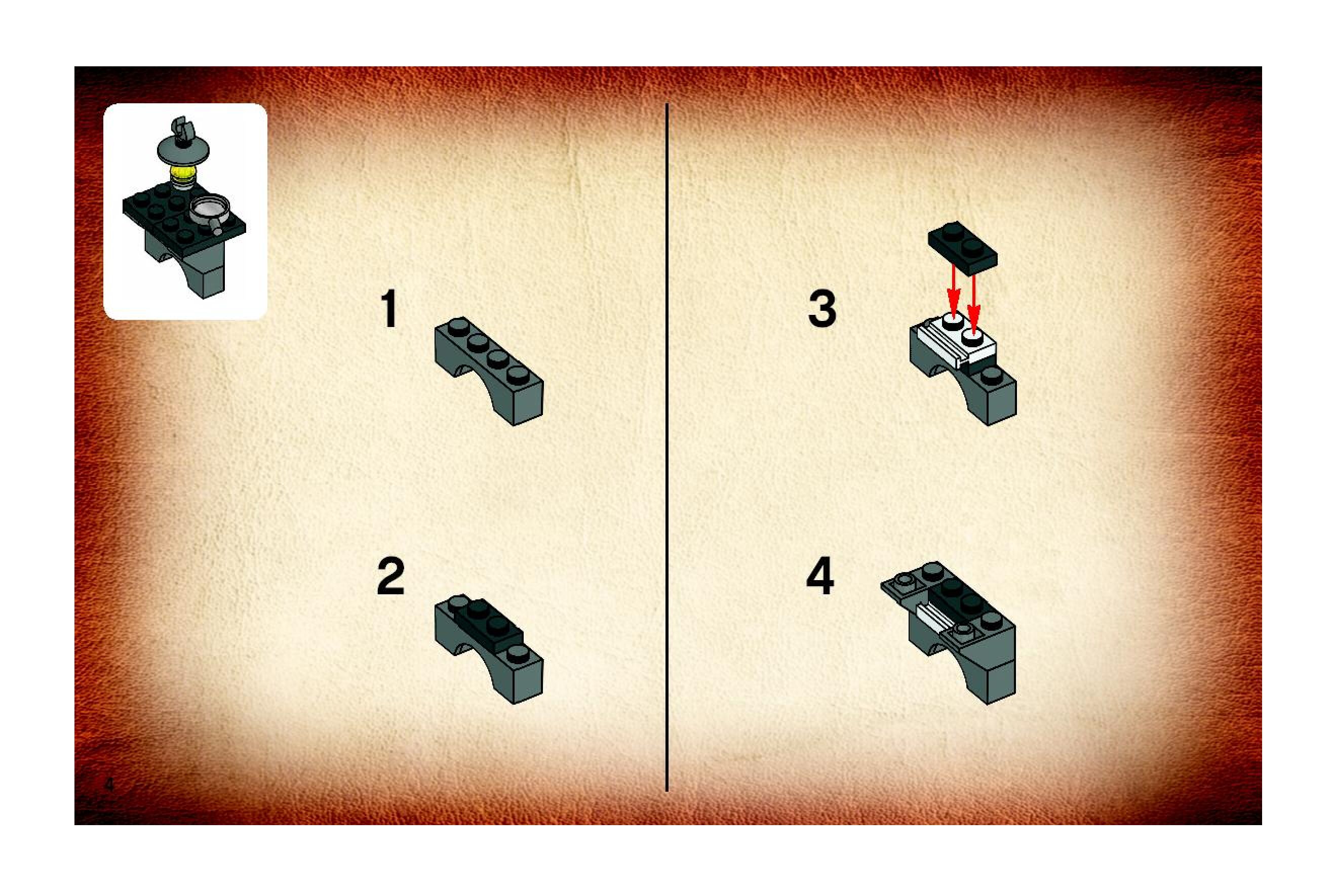 1

2

3

4

4