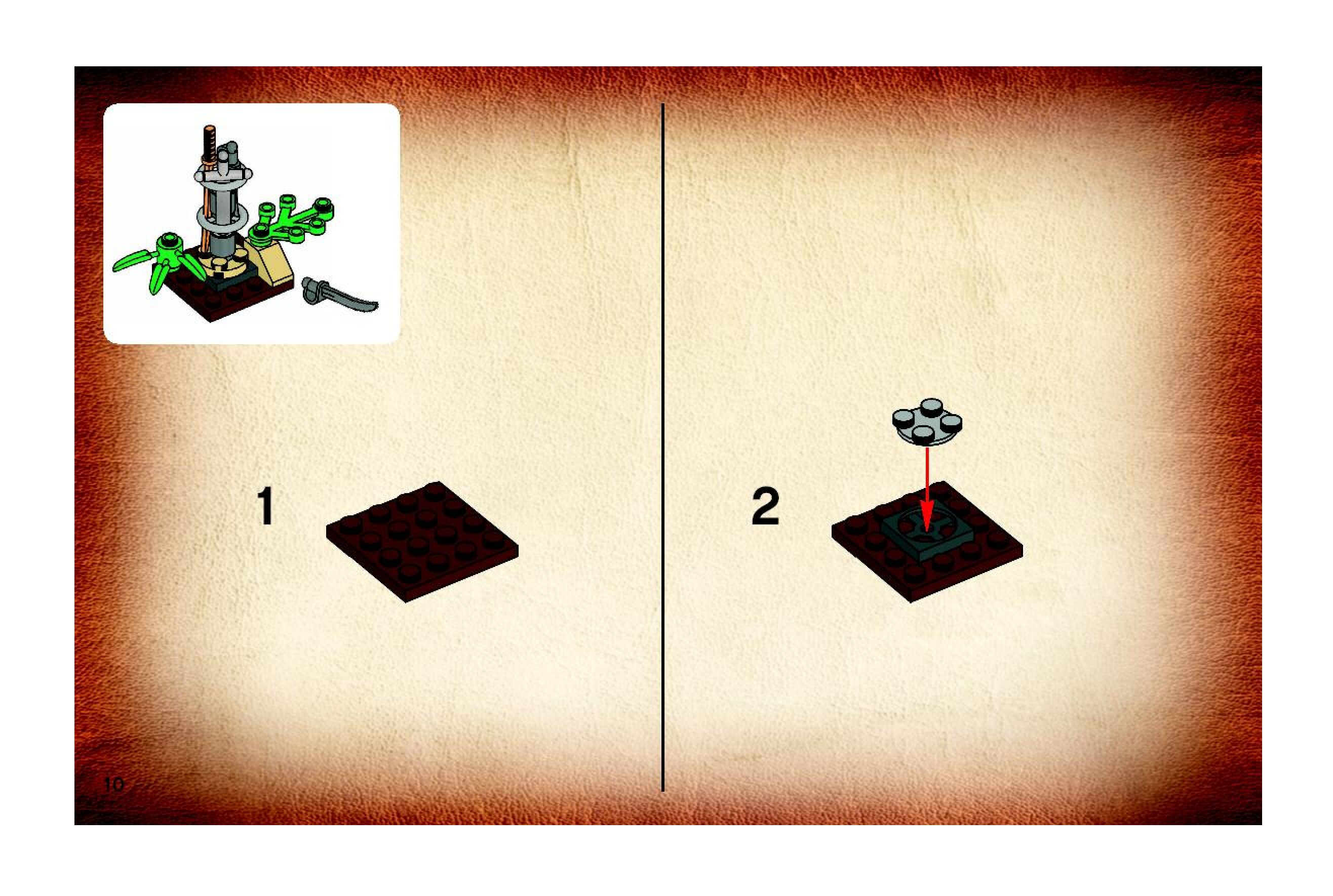 1

2

10