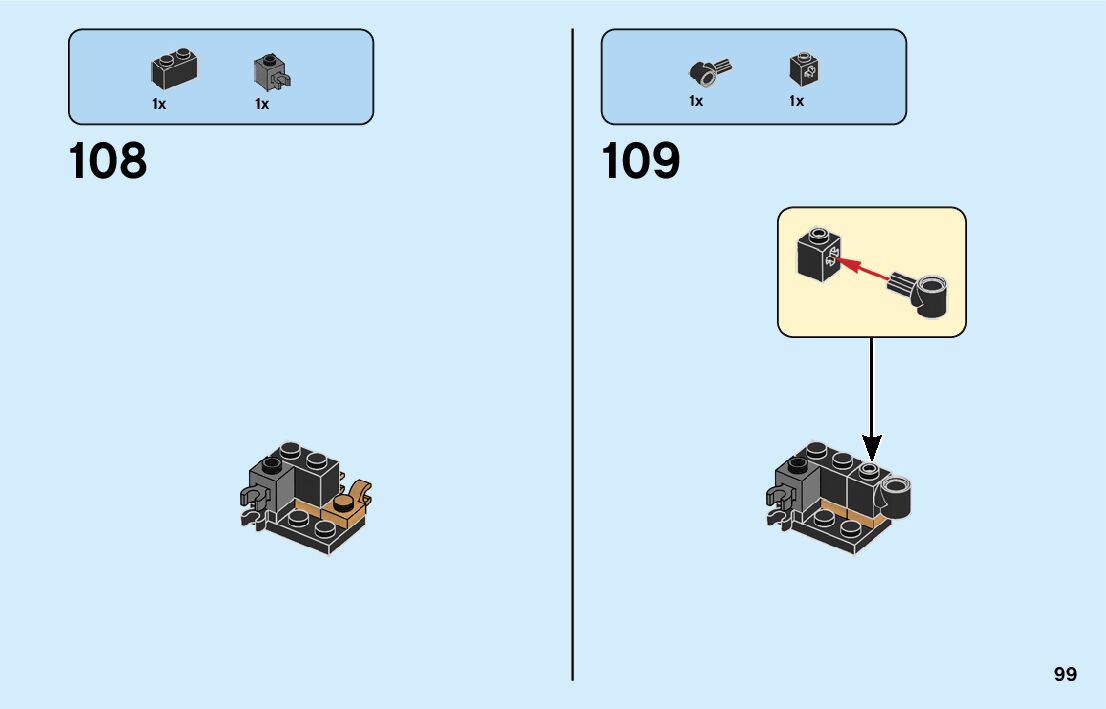 1x 1x

108

1x 1x

109

99