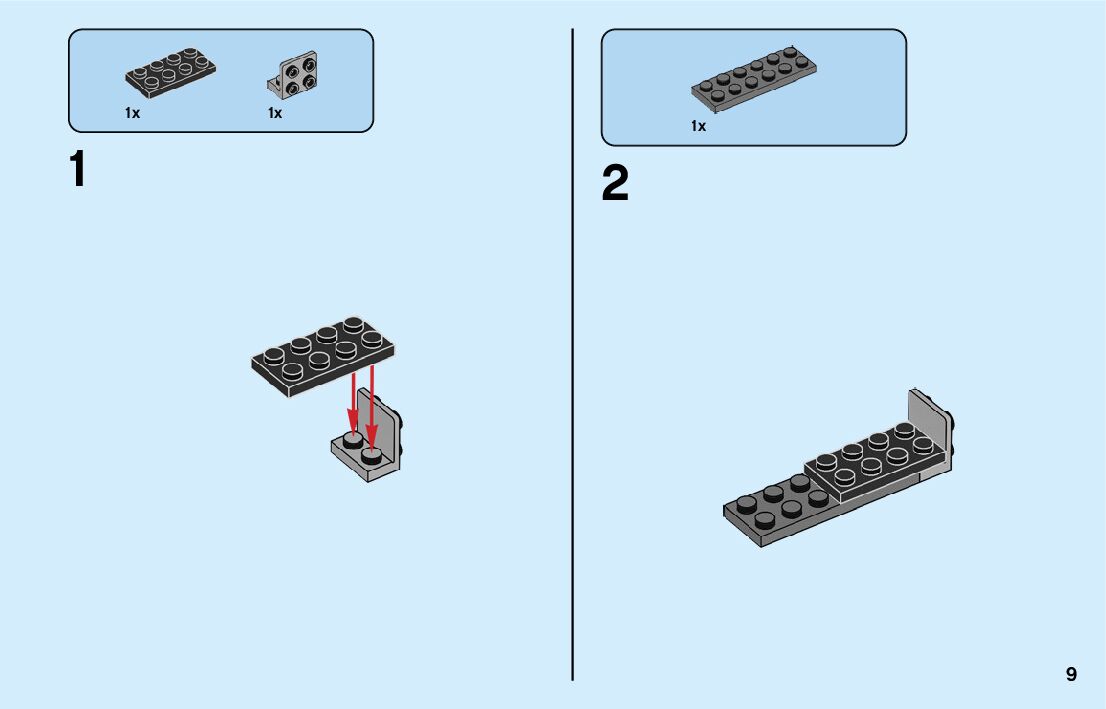 1x 1x

1

1x

2

9