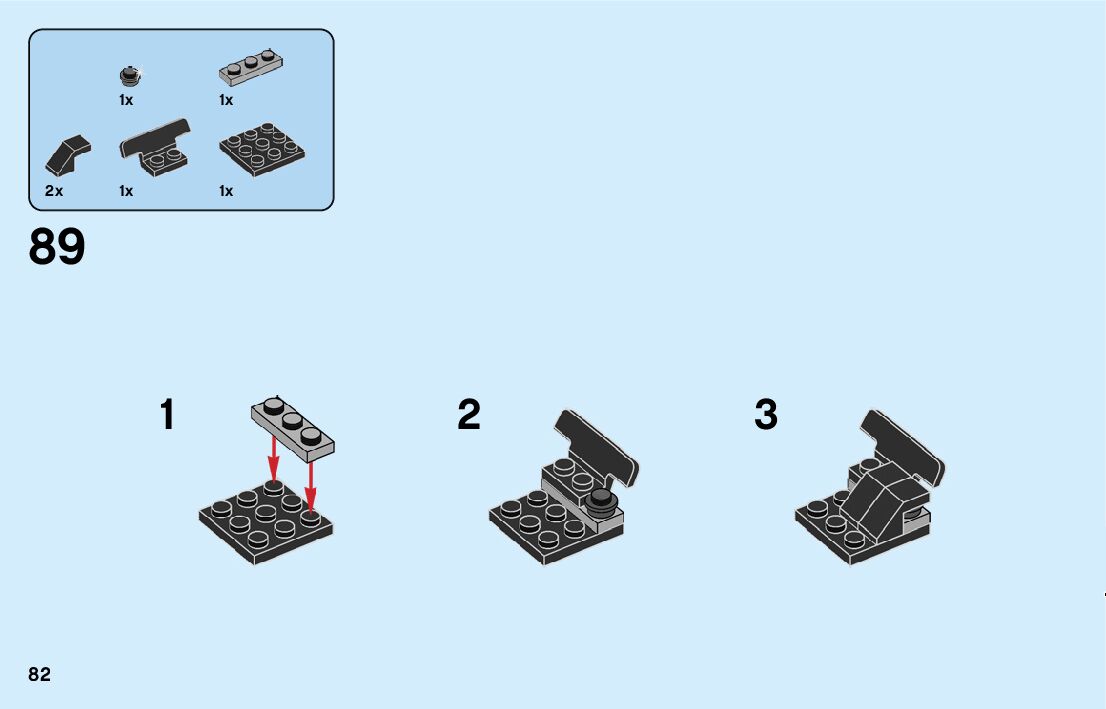 1x
1x
2x
1x
1x

89

1

2

3

82