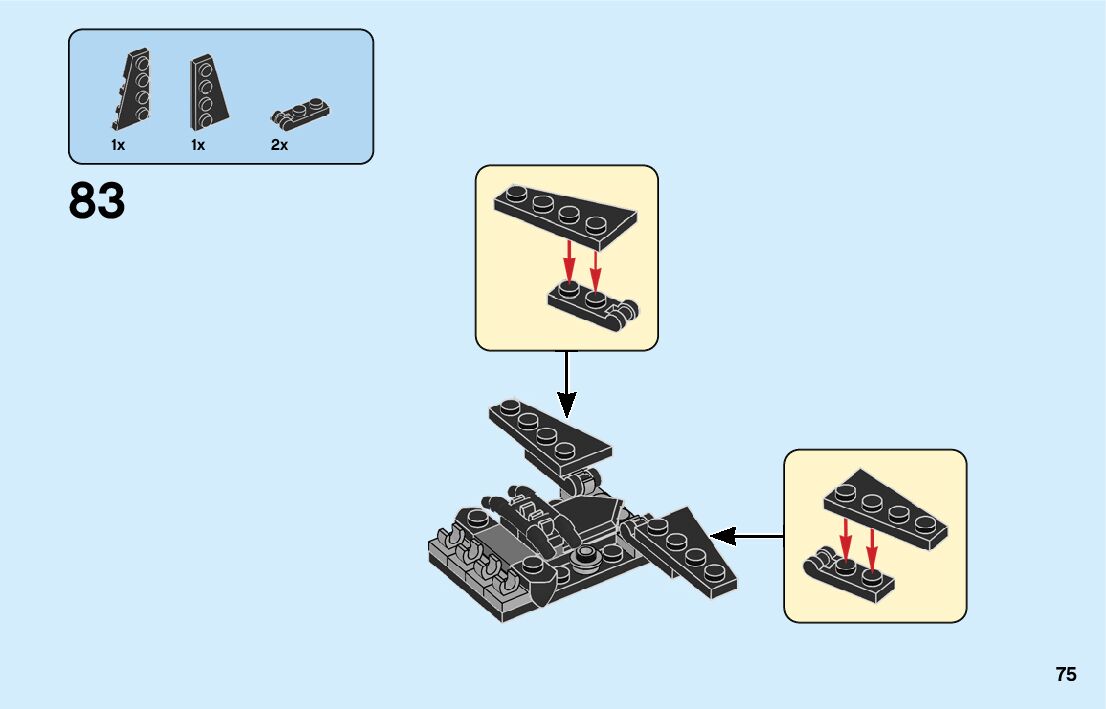 1x 1x 2x

83

75