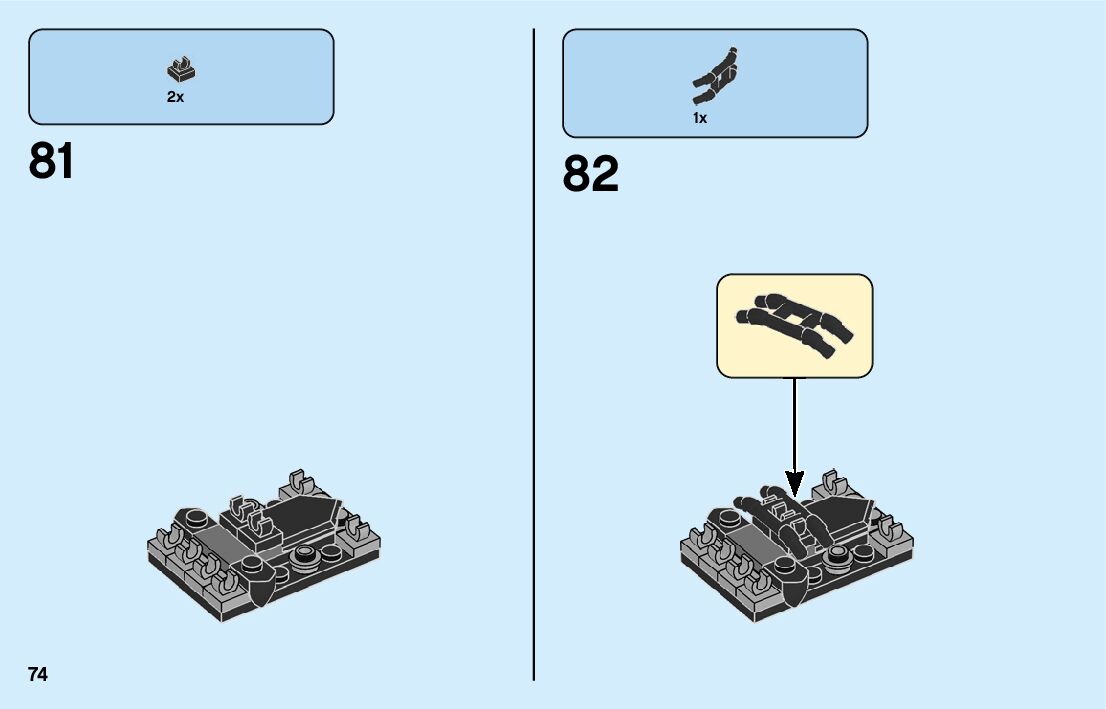 2x

81

1x

82

74