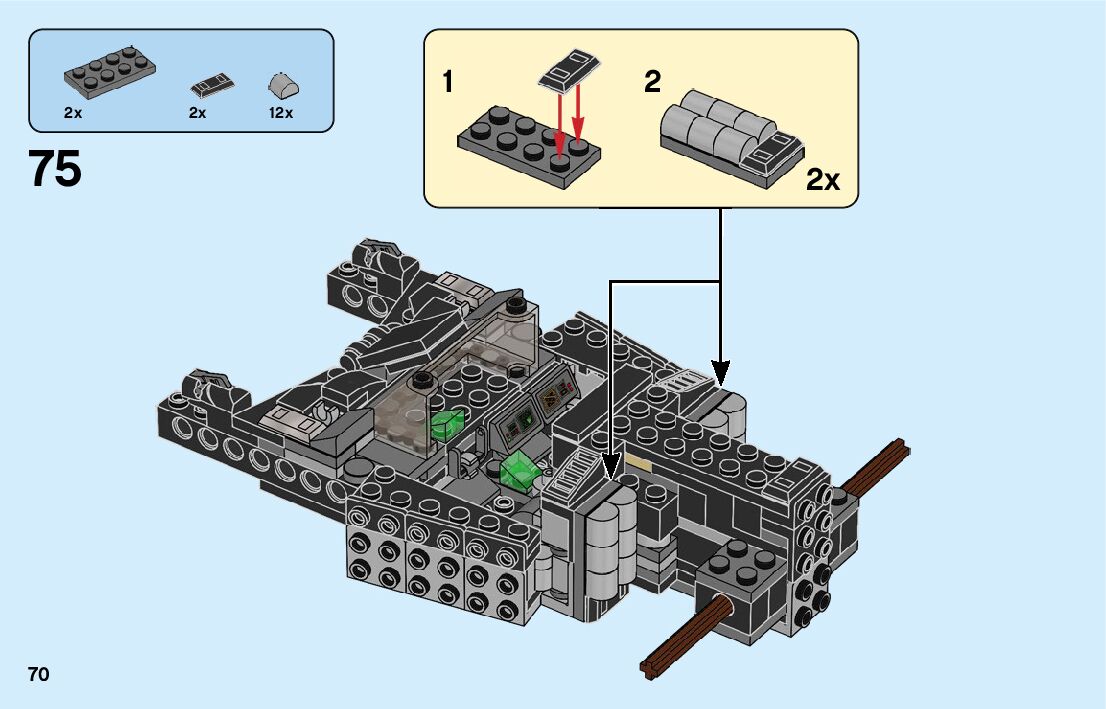 2x
2x
12x

75

1
2
2x

70