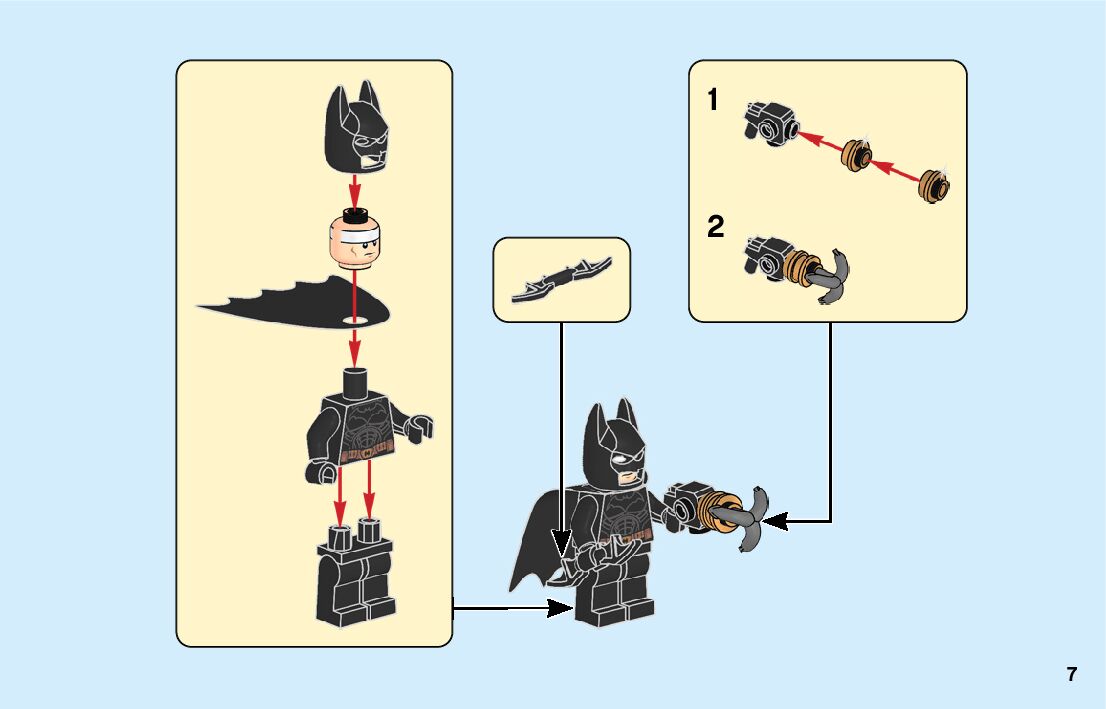 1

2

7