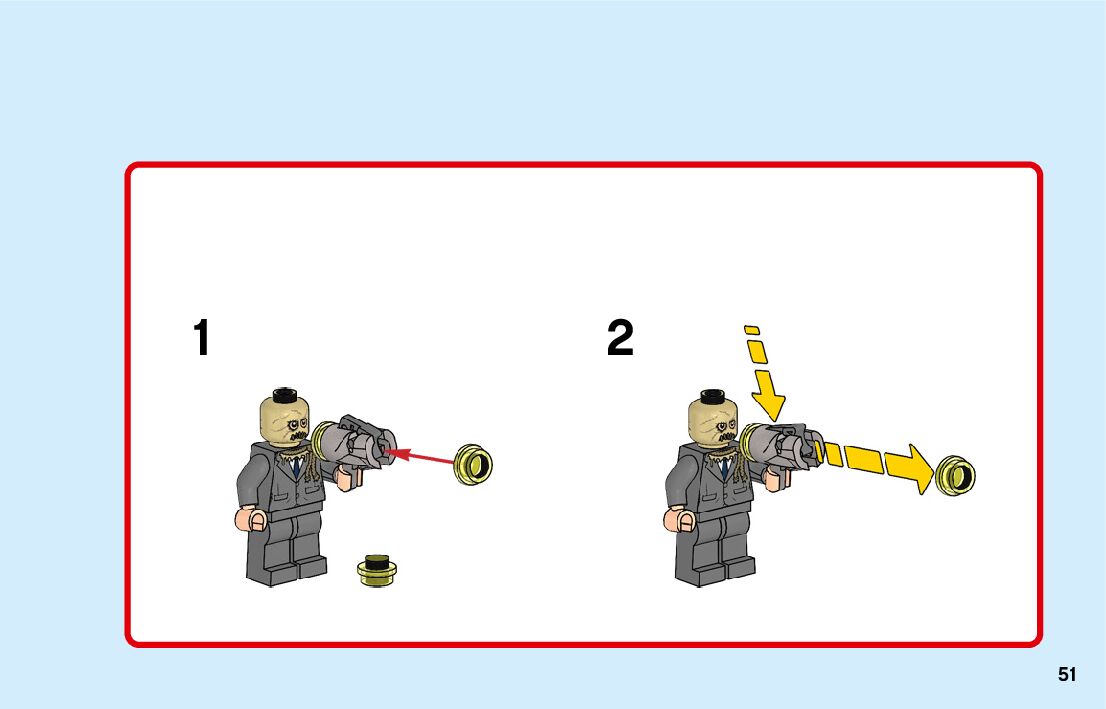 1

2

51