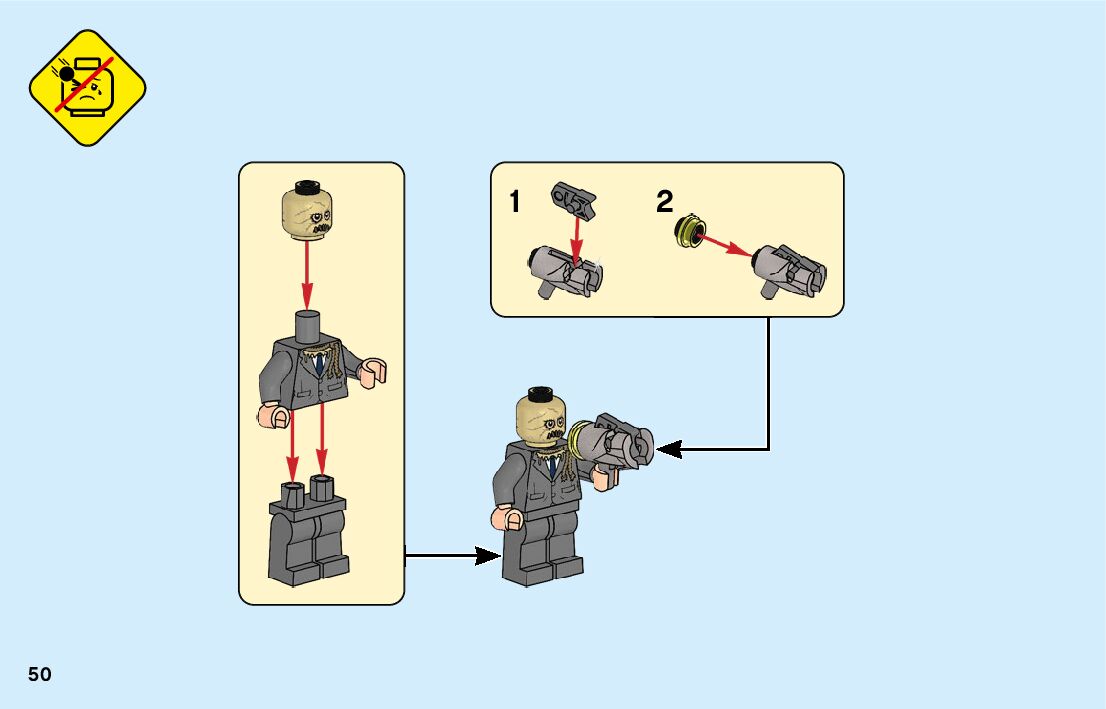 1

2

50