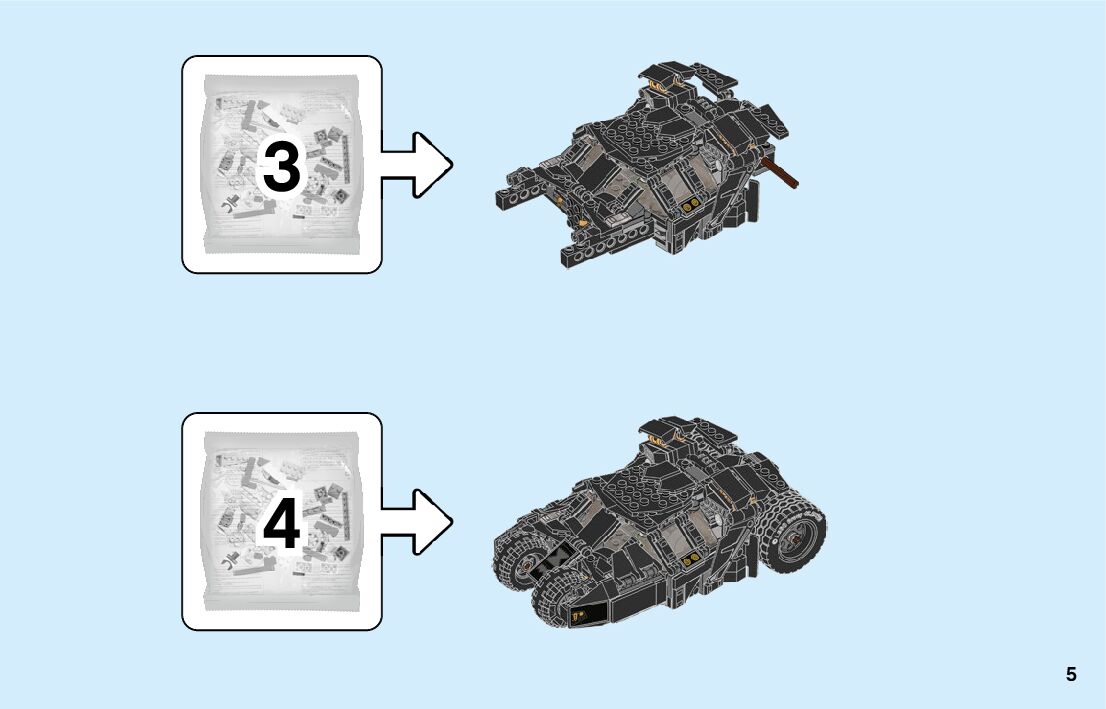 3

4

5