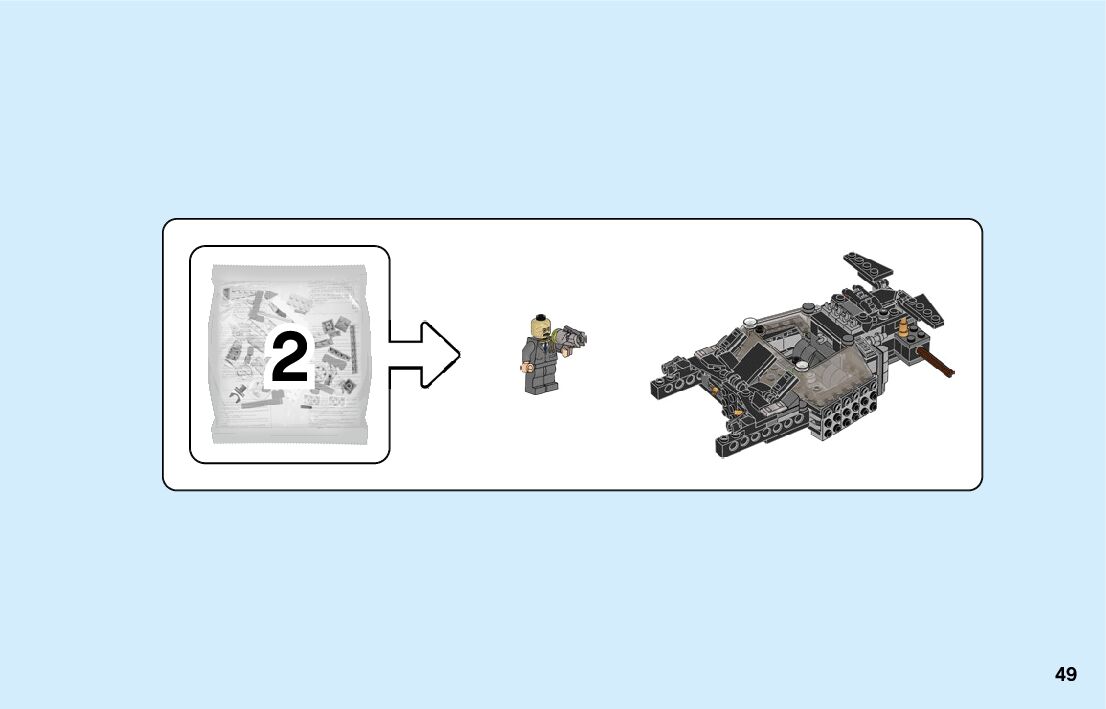 2

49