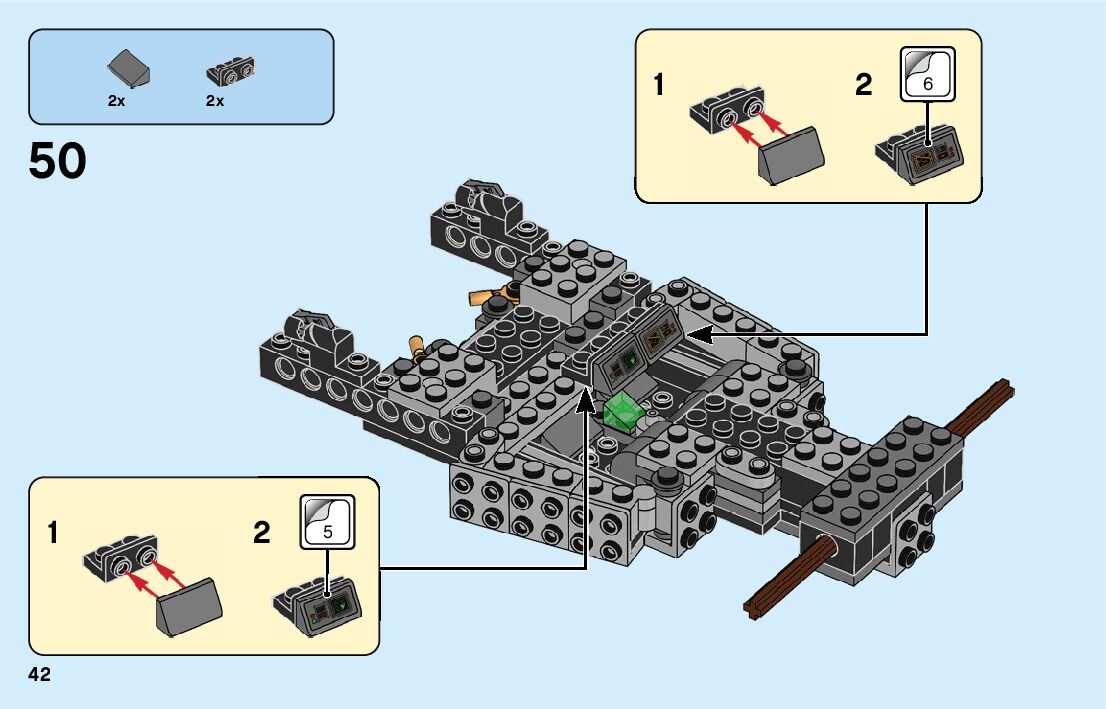 2x
2x

50

1
2
6

1
2
5

42