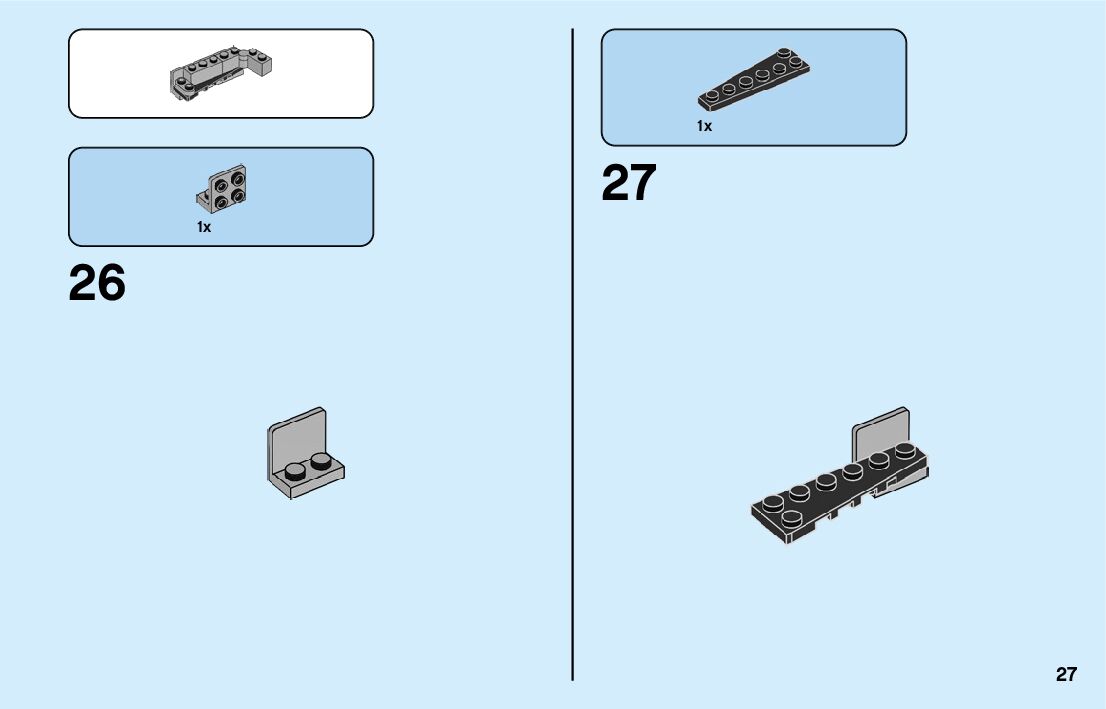 1x

26

1x

27

27