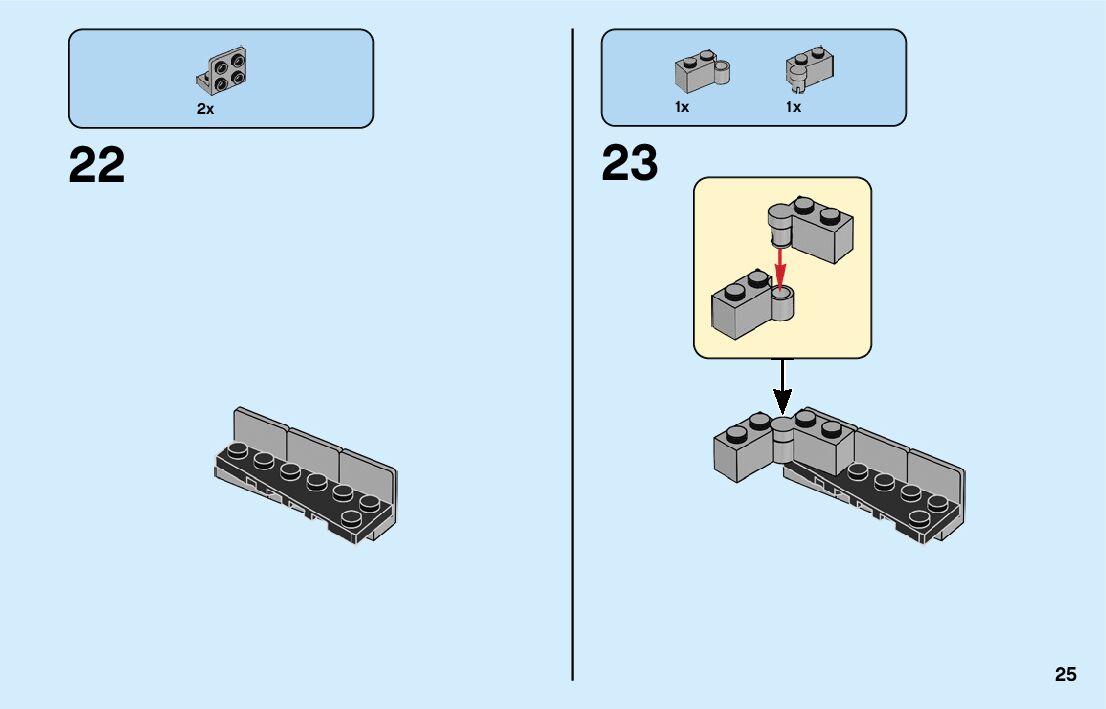 2x

22

1x

1x

23

25