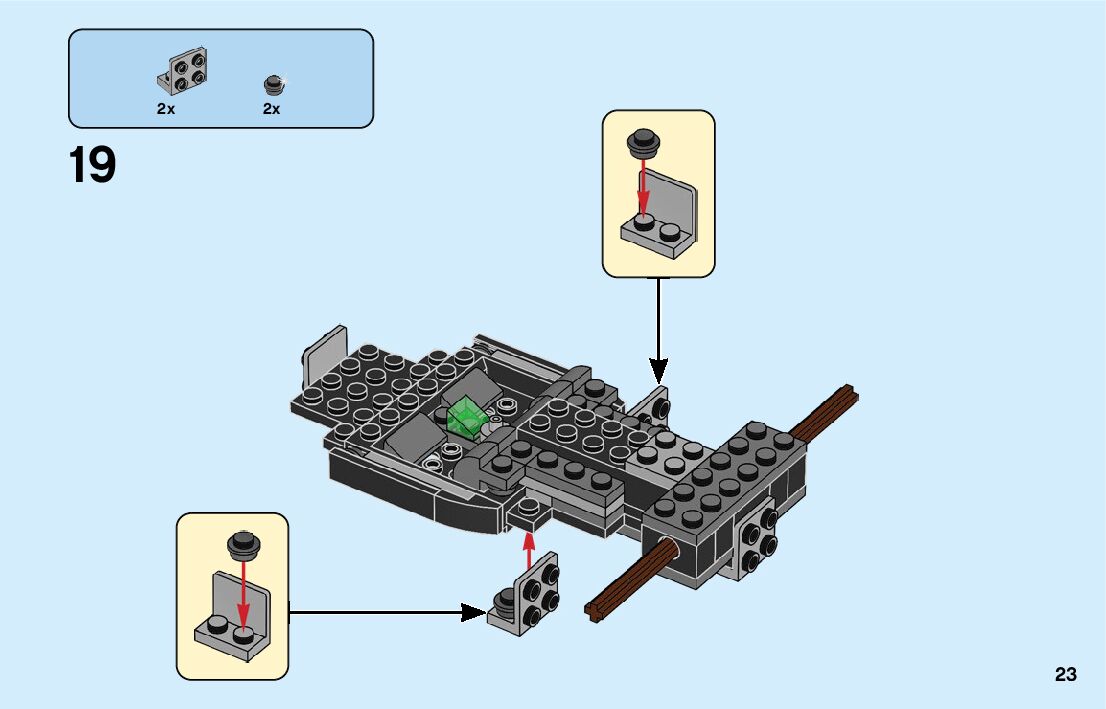 2x 2x

19

23