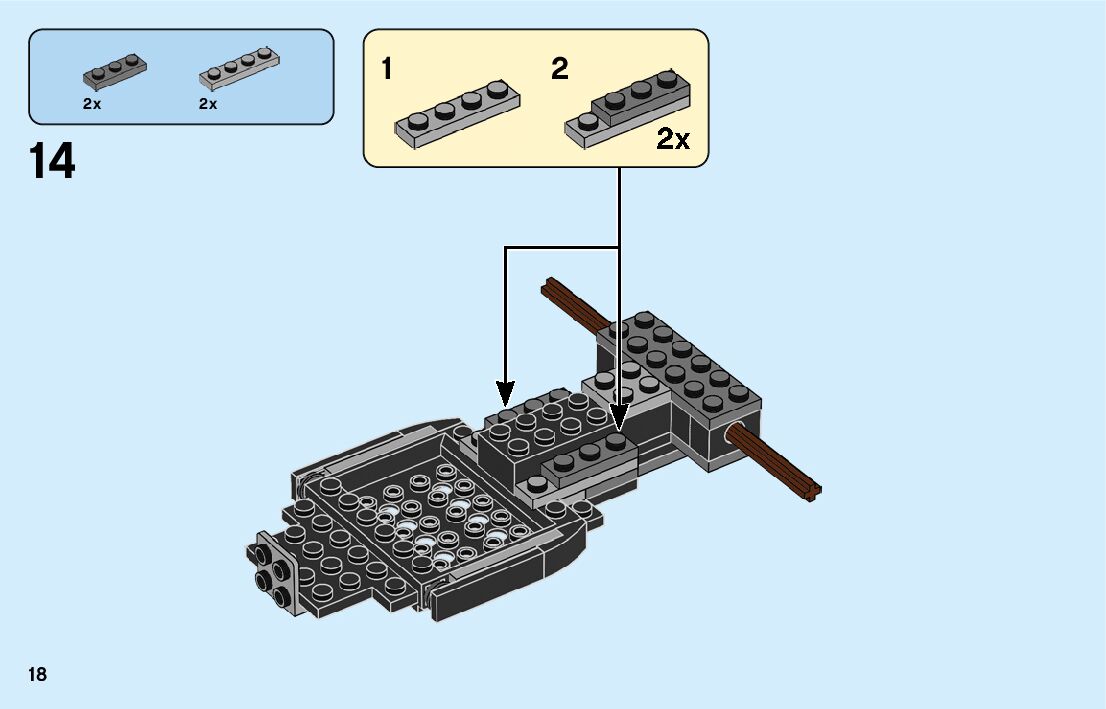 2x
2x

14

1
2
2x

18