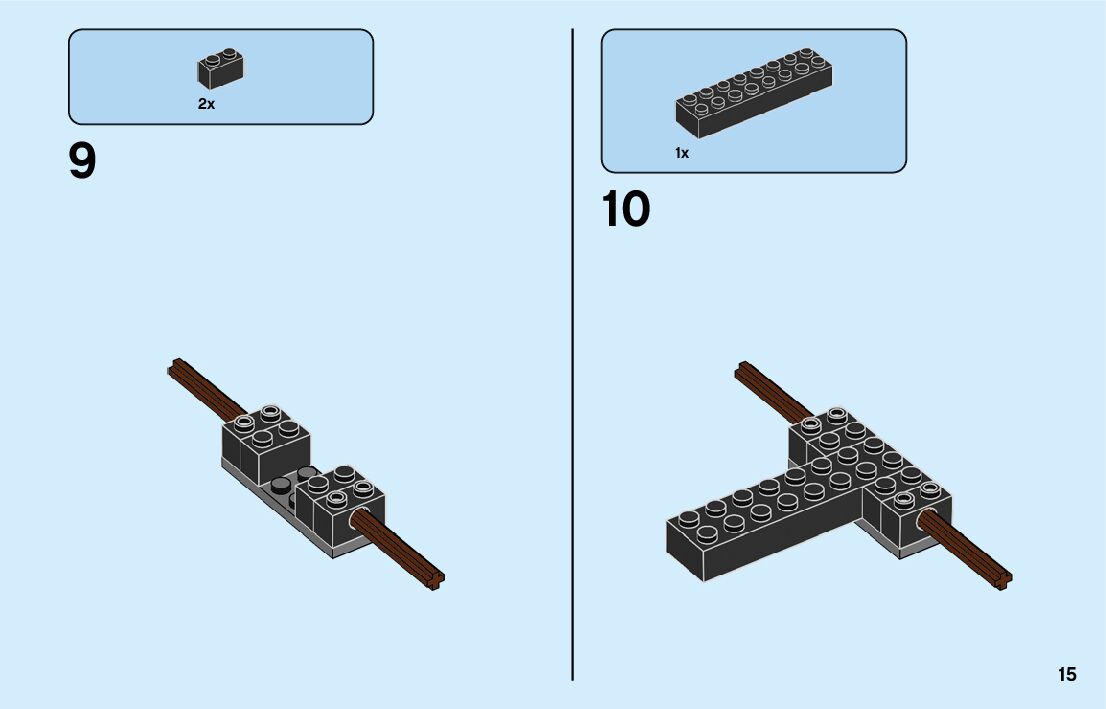 2x

9

1x

10

15