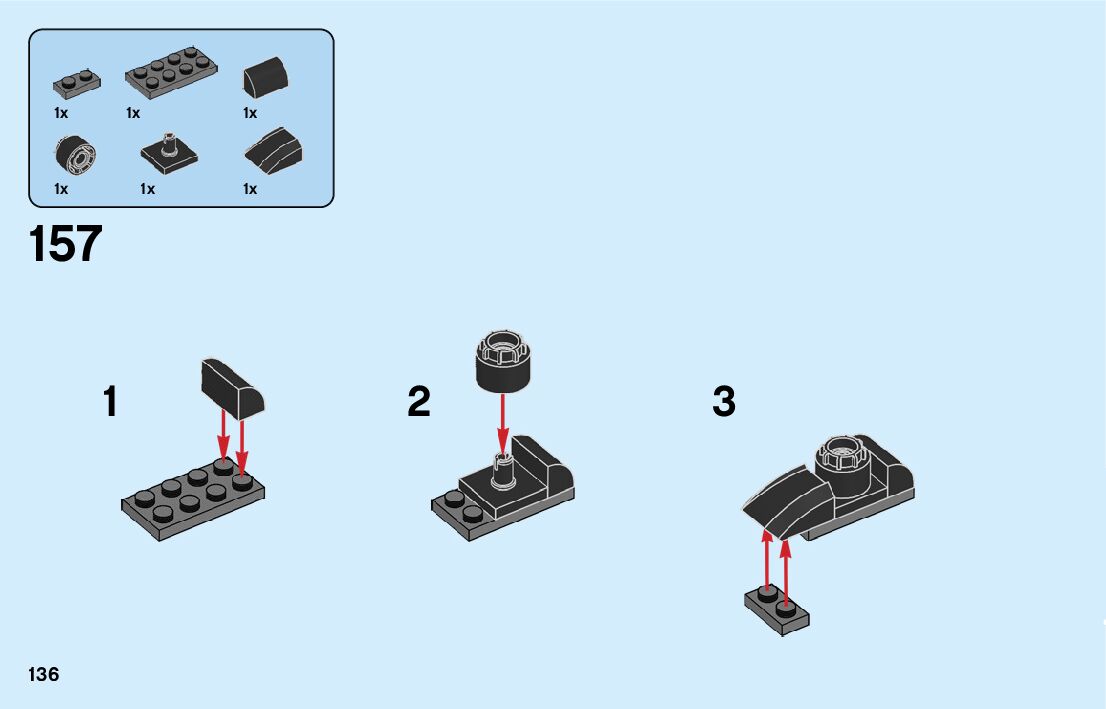 1x 1x 1x
1x 1x 1x

157

1

2

3

136