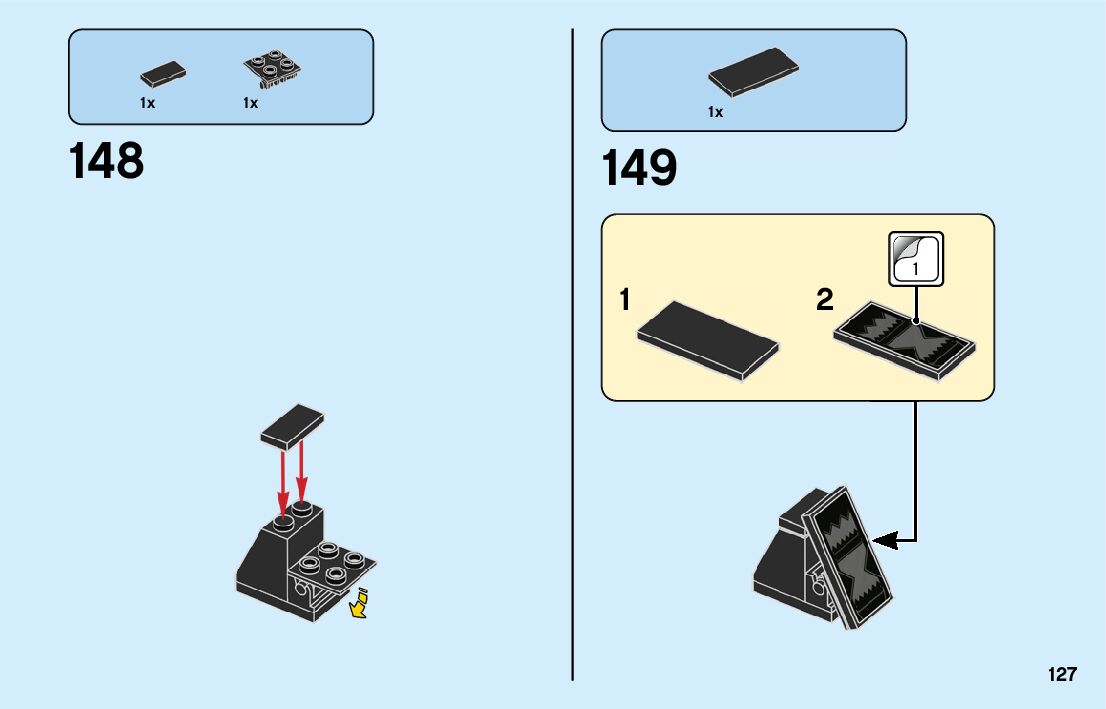 1x
1x

148

1x

149

1
2
1

127