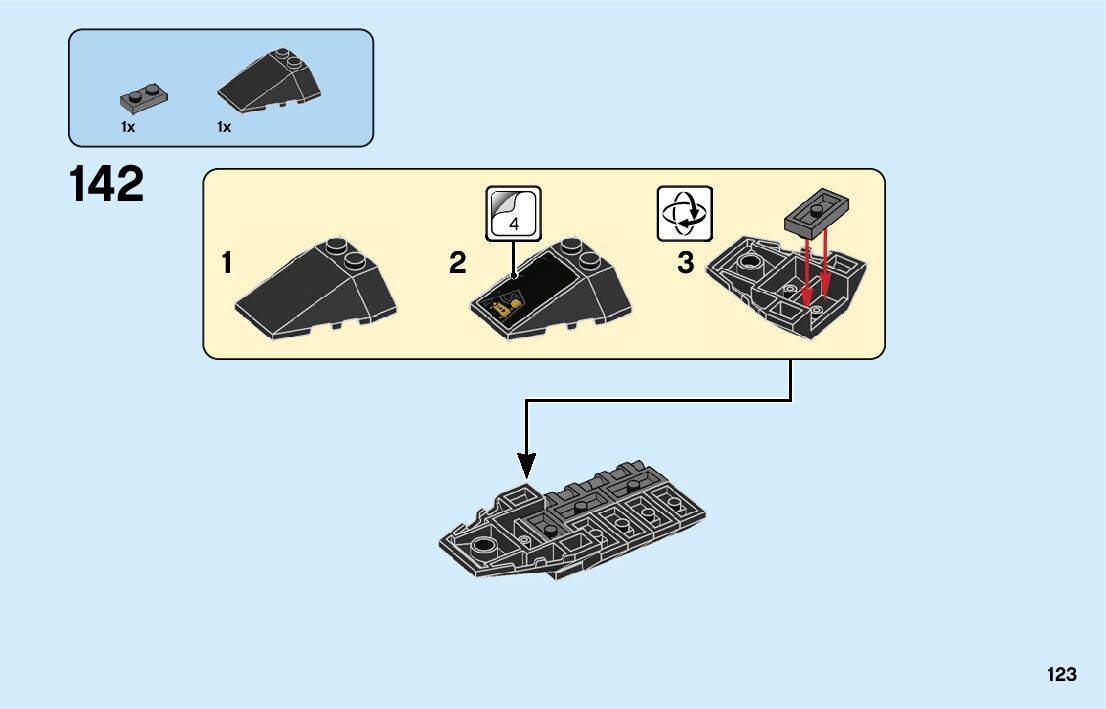 1x 1x

142

1

2

4

3

123