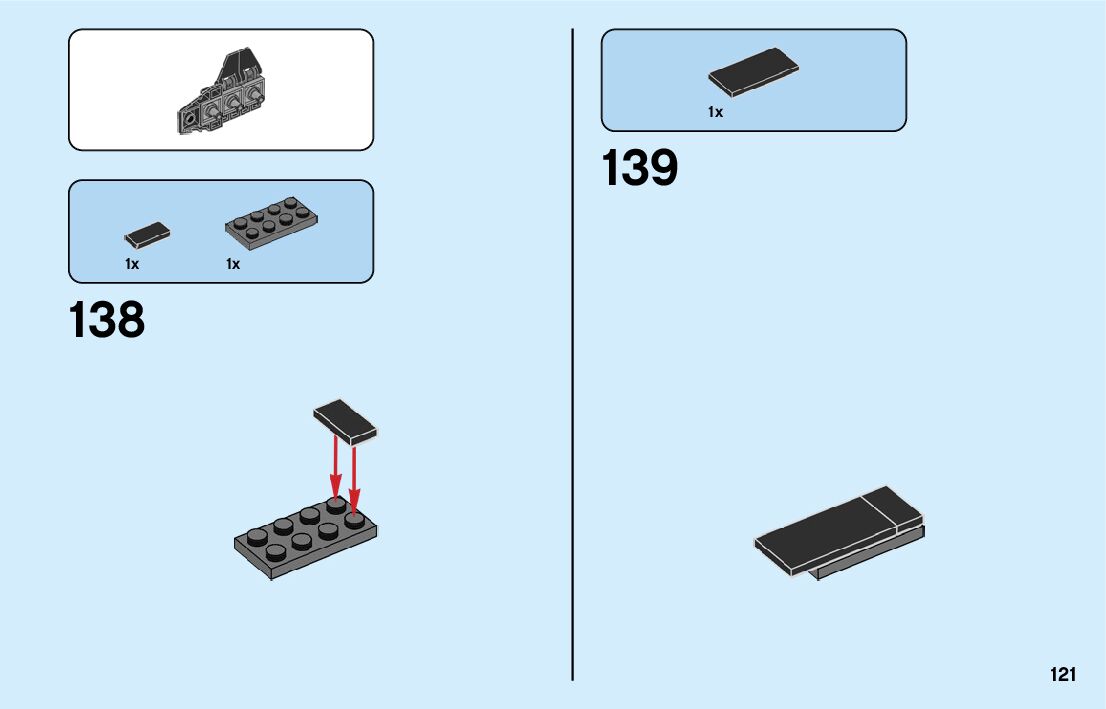 1x 1x

138

1x

139

121