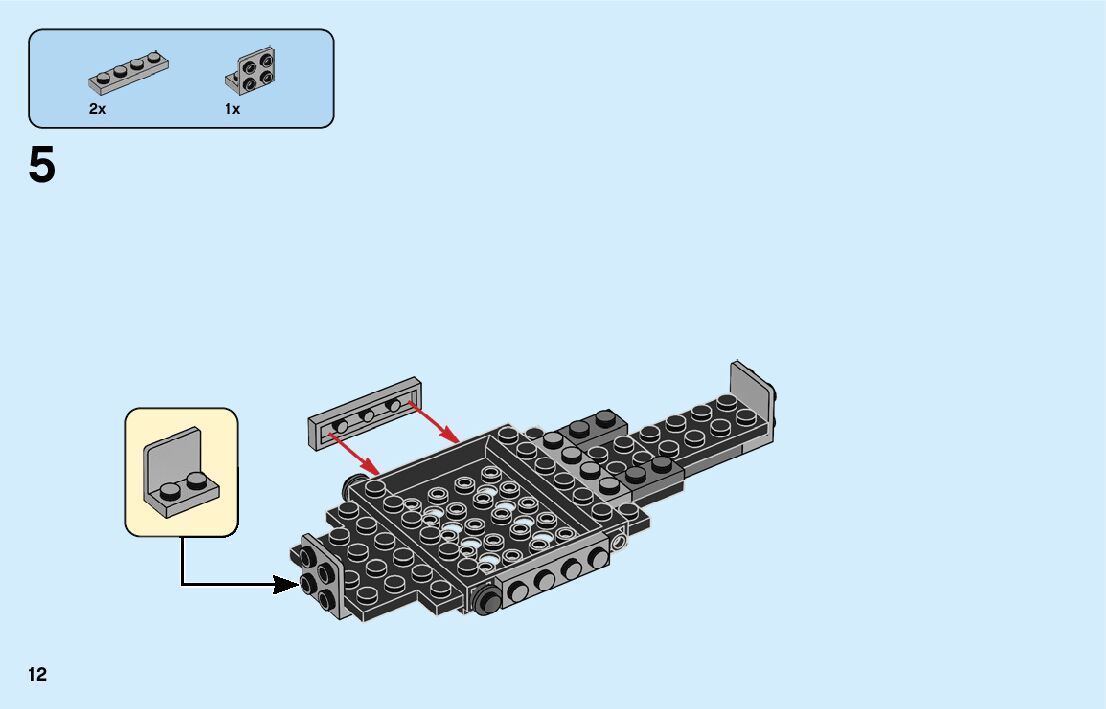 2x
1x

5

12