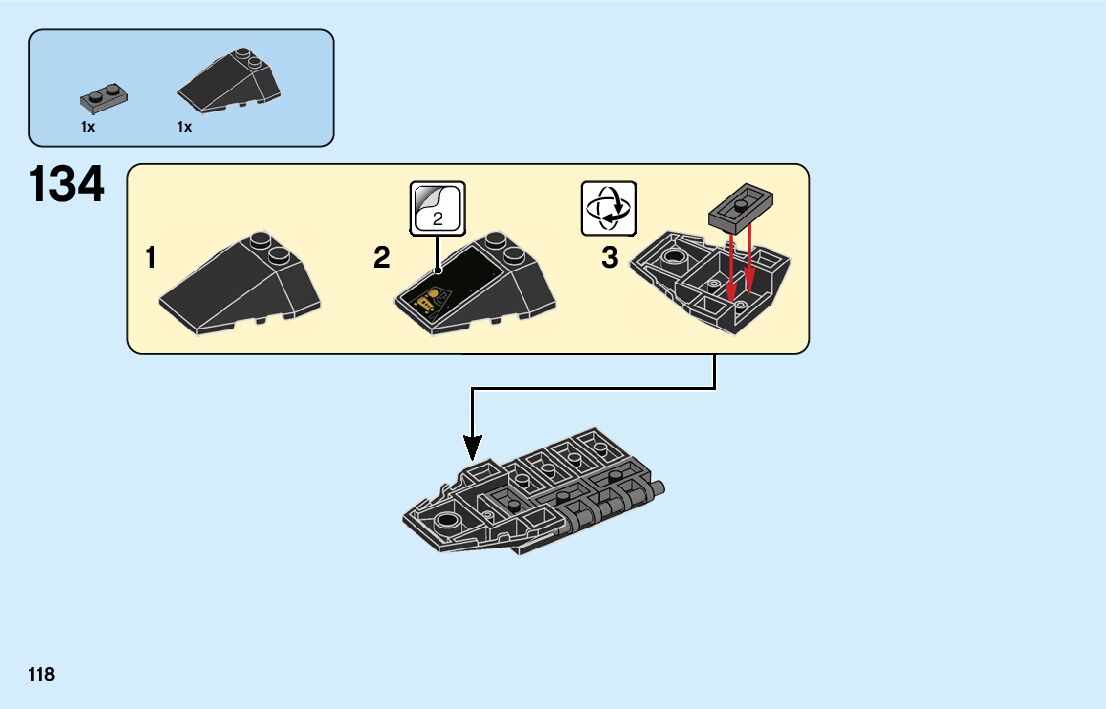 1x
1x

134

1

2

2

3

118