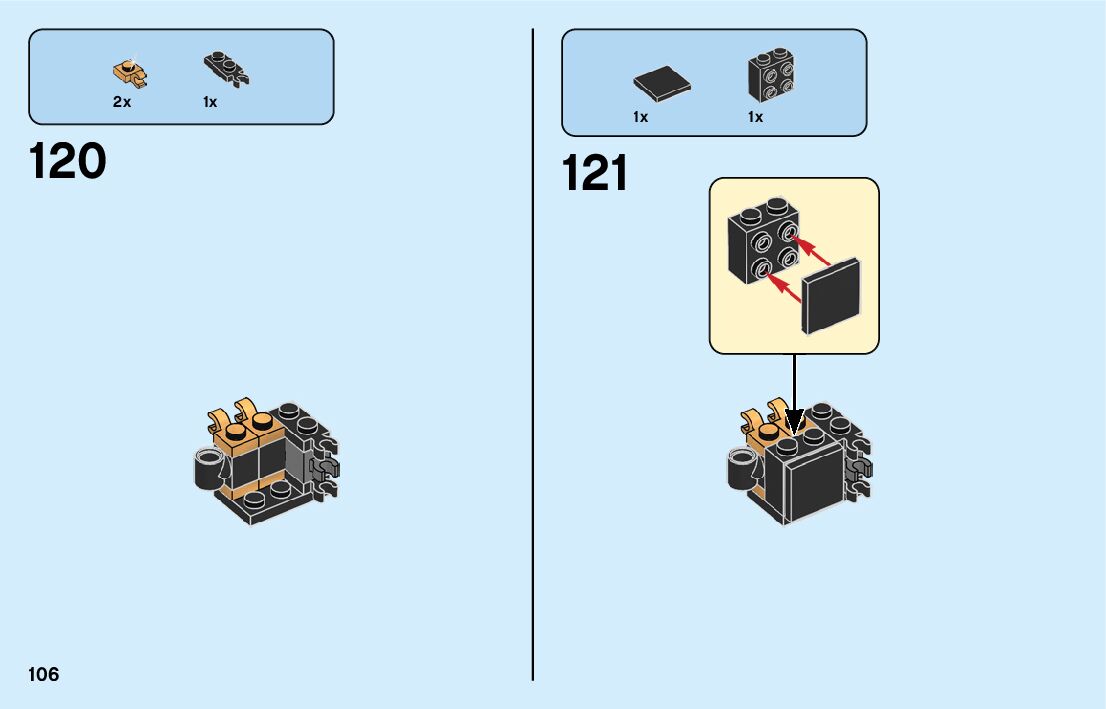 2x 1x

120

1x 1x

121

106