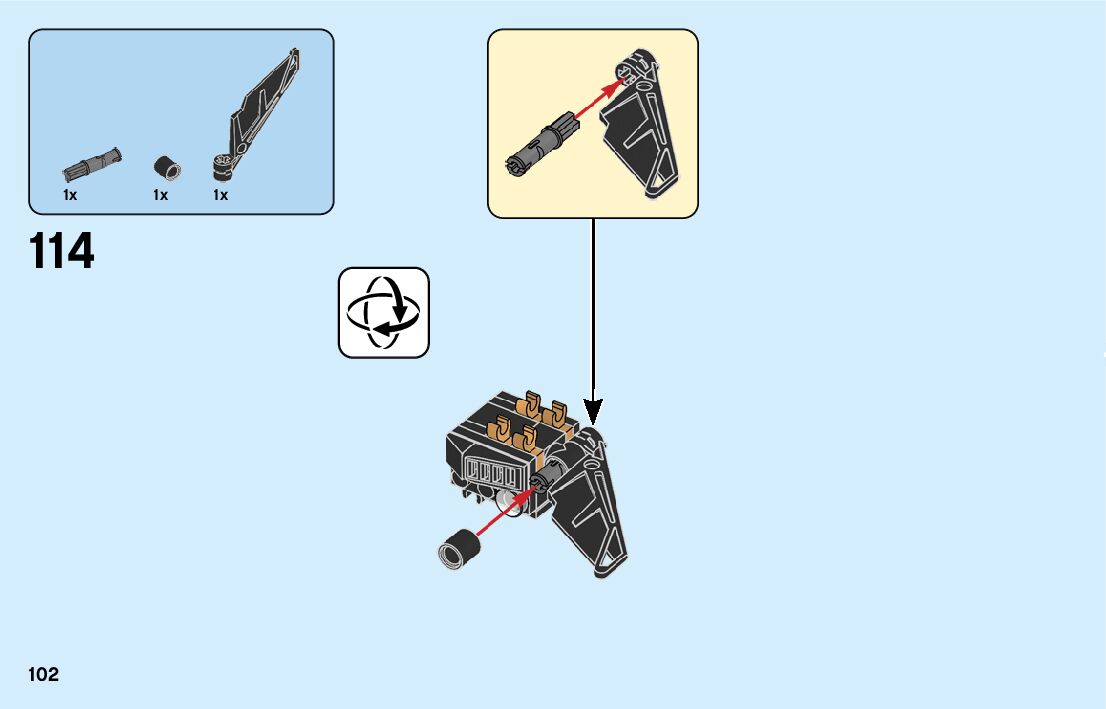 1x 1x 1x

114

102