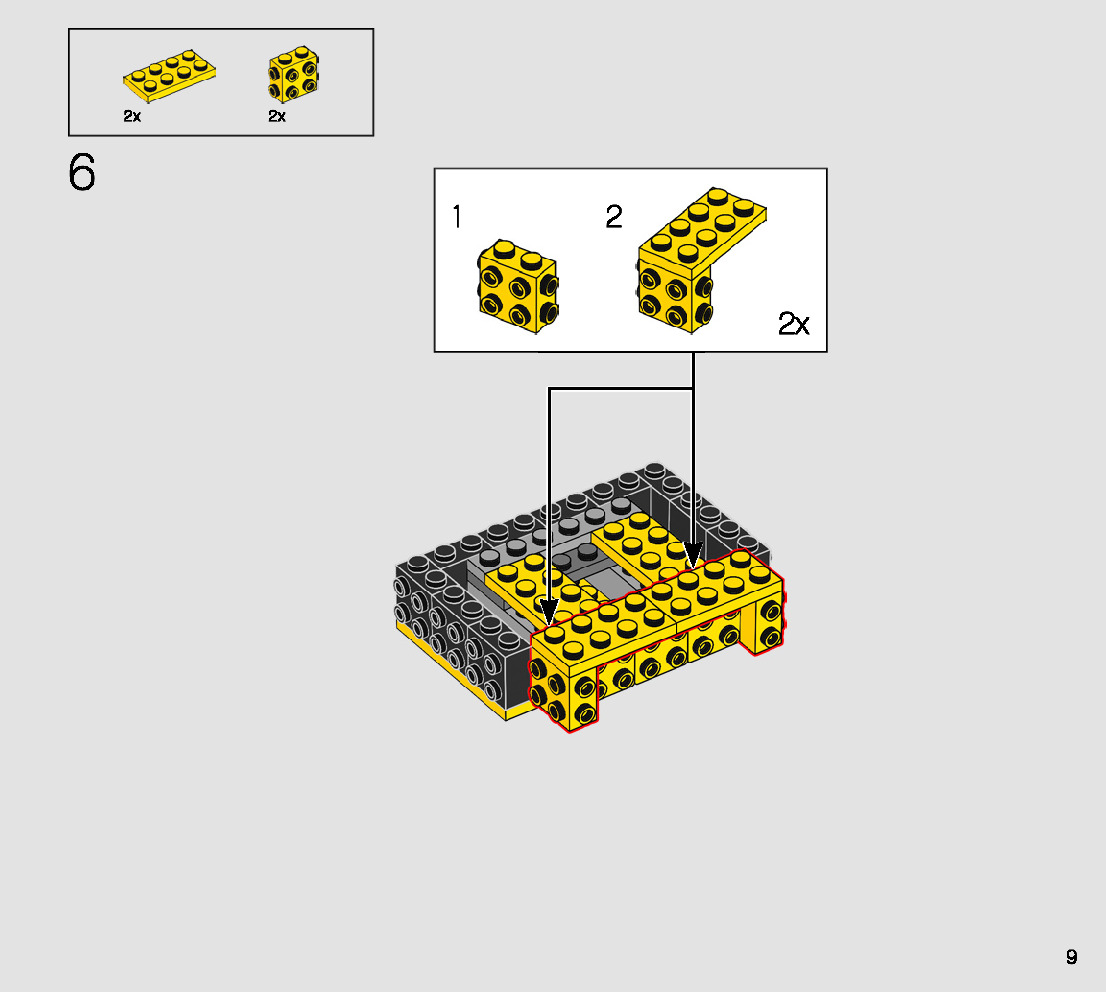 2x
2x

6

1
2
2x

9