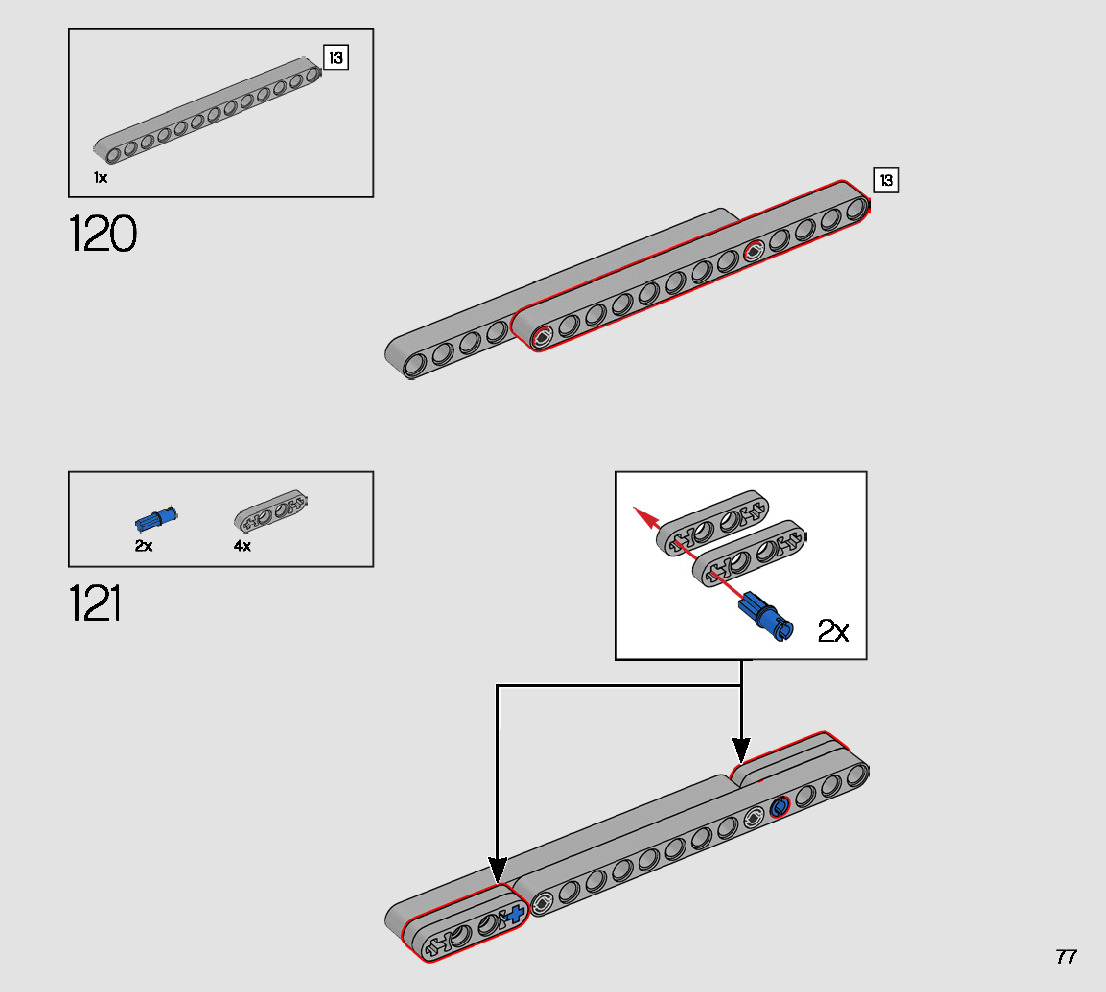 13

1x

120

13

2x

4x

121

2x

77