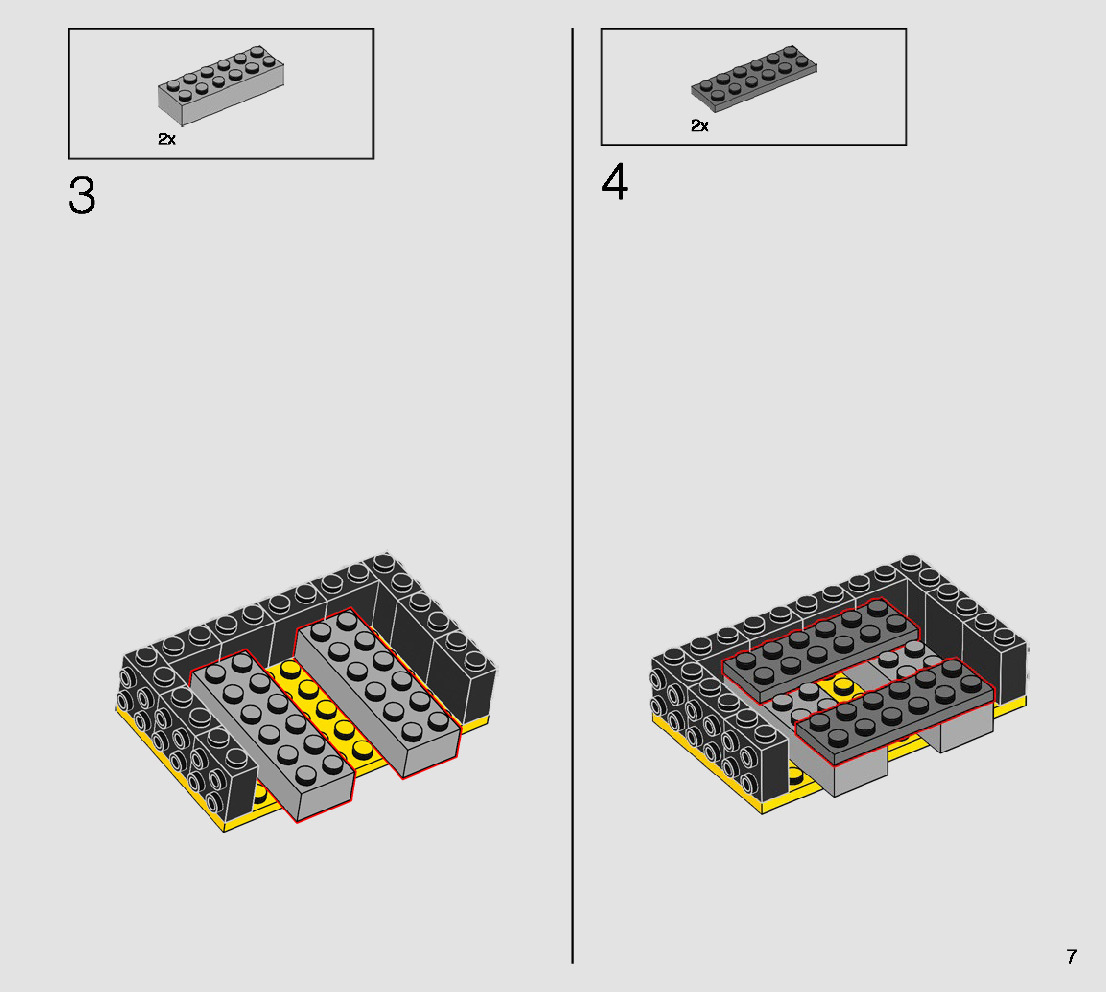 2x

3

2x

4

7