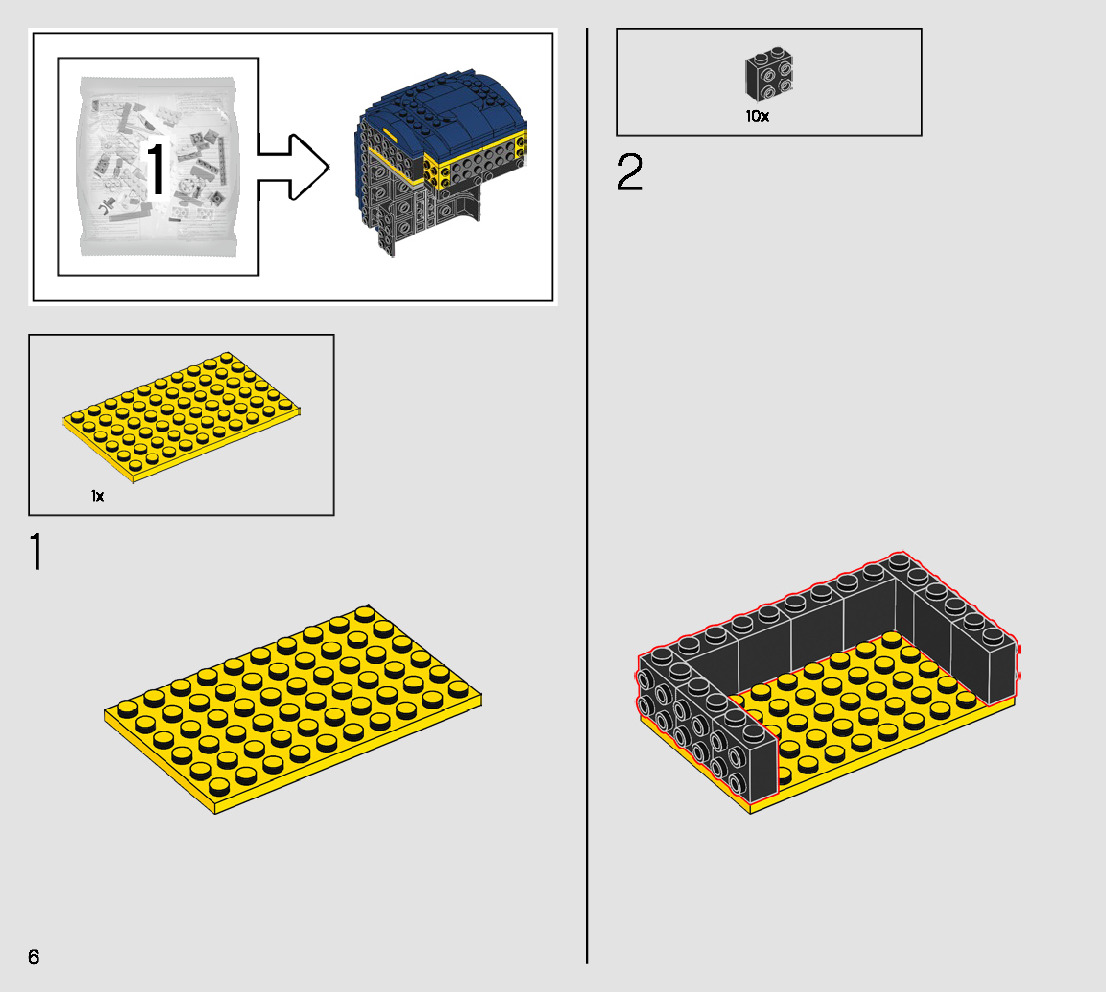 1

1x

1

10x

2

6