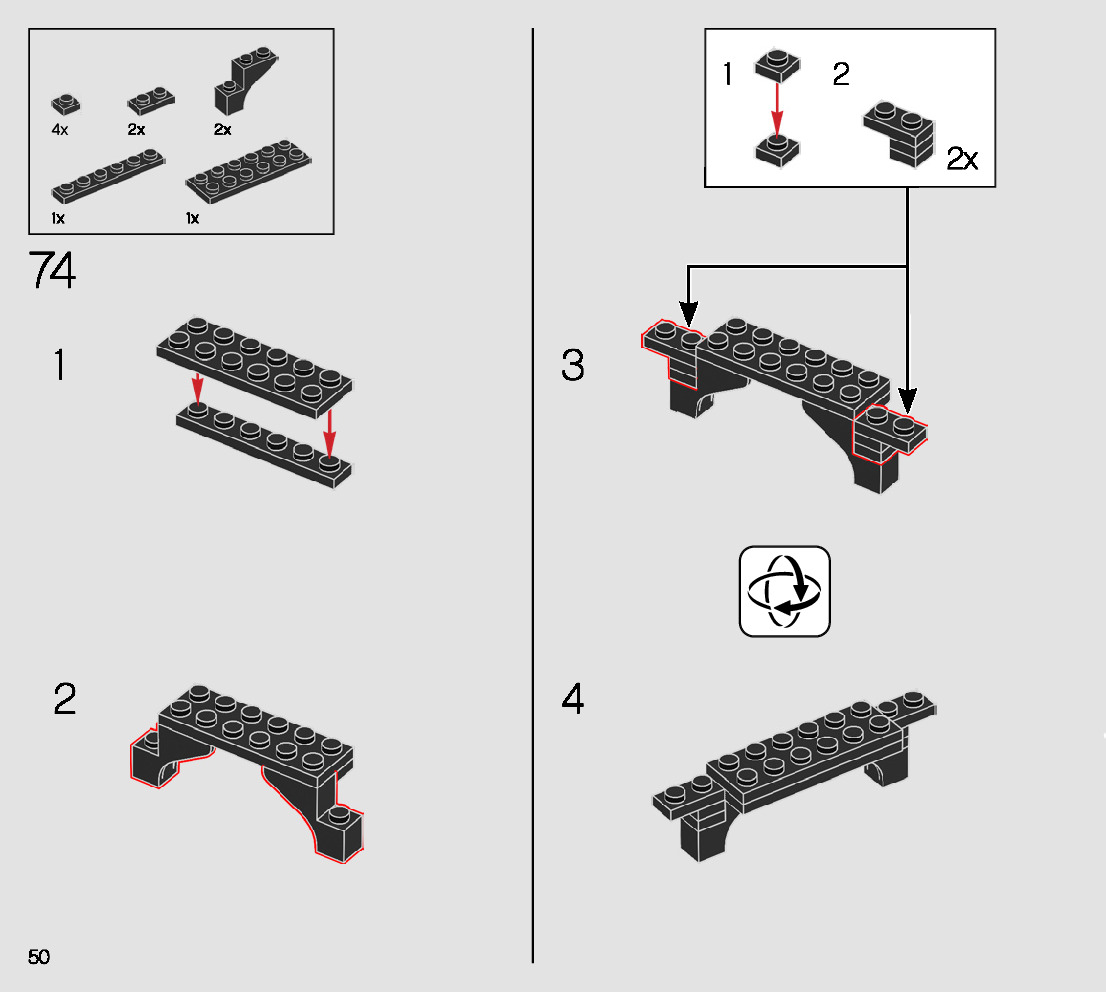 4x 2x 2x
1x 1x

74

1

2

1 2
2x

3

4

50