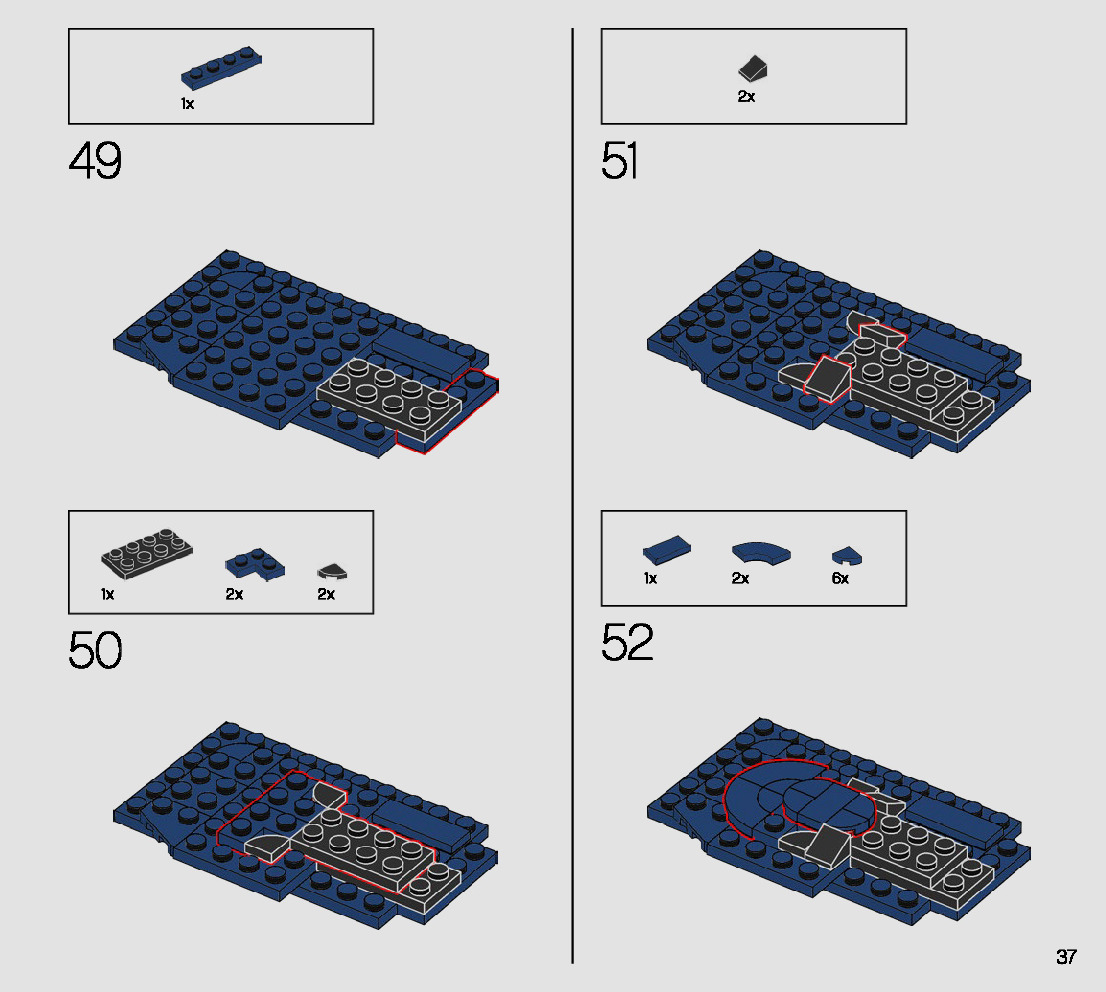 1x

49

1x
2x
2x

50

2x

51

1x
2x
6x

52

37