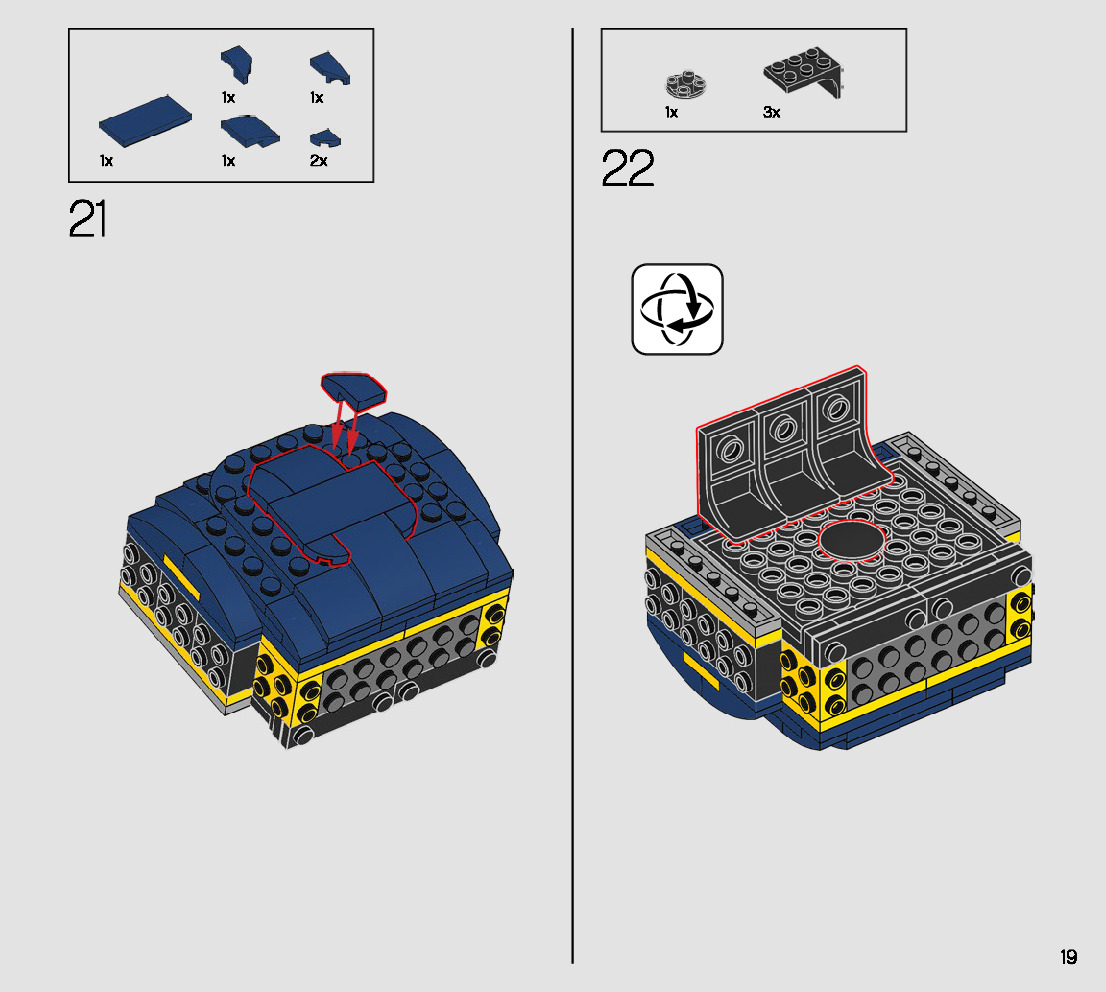 1x
1x
1x
1x
2x

21

1x
3x

22

19