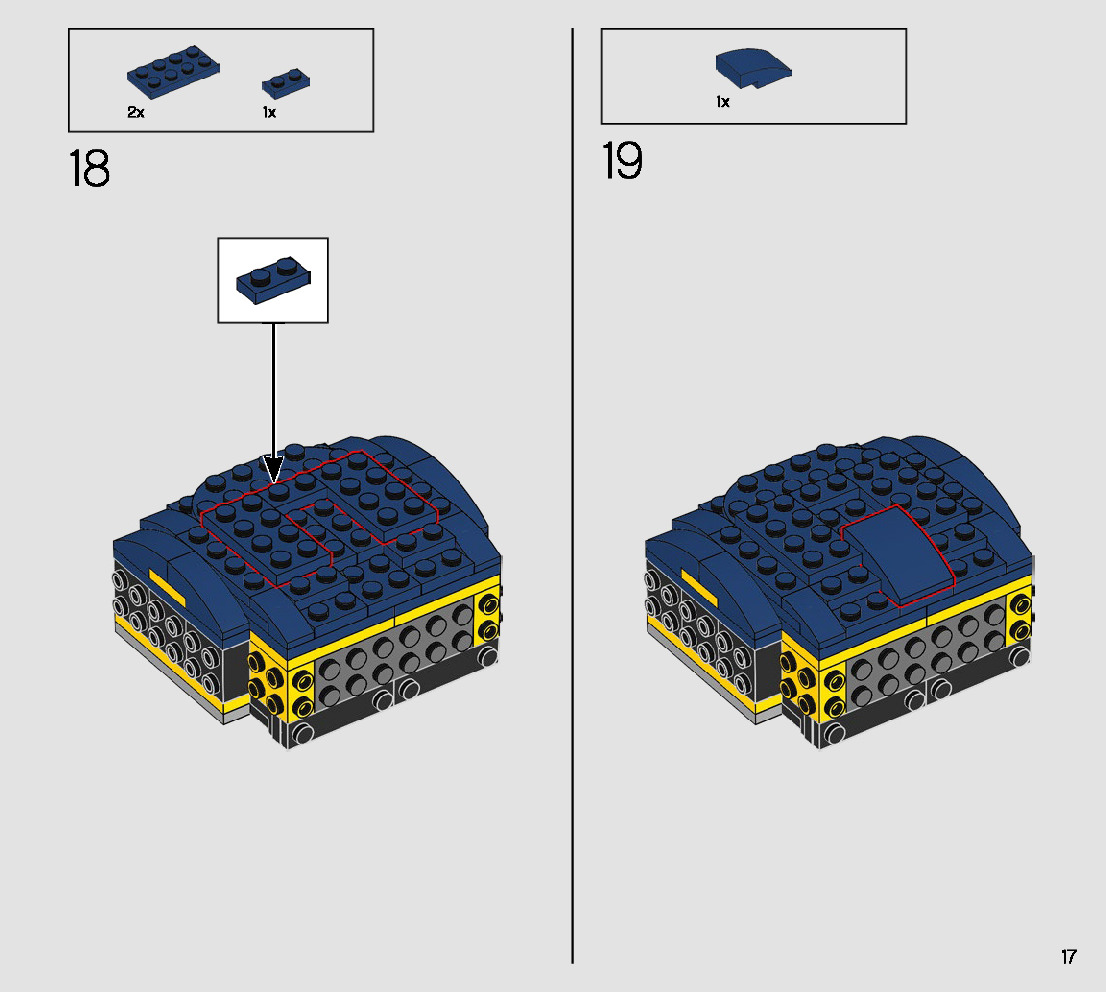 2x 1x

18

1x

19

17