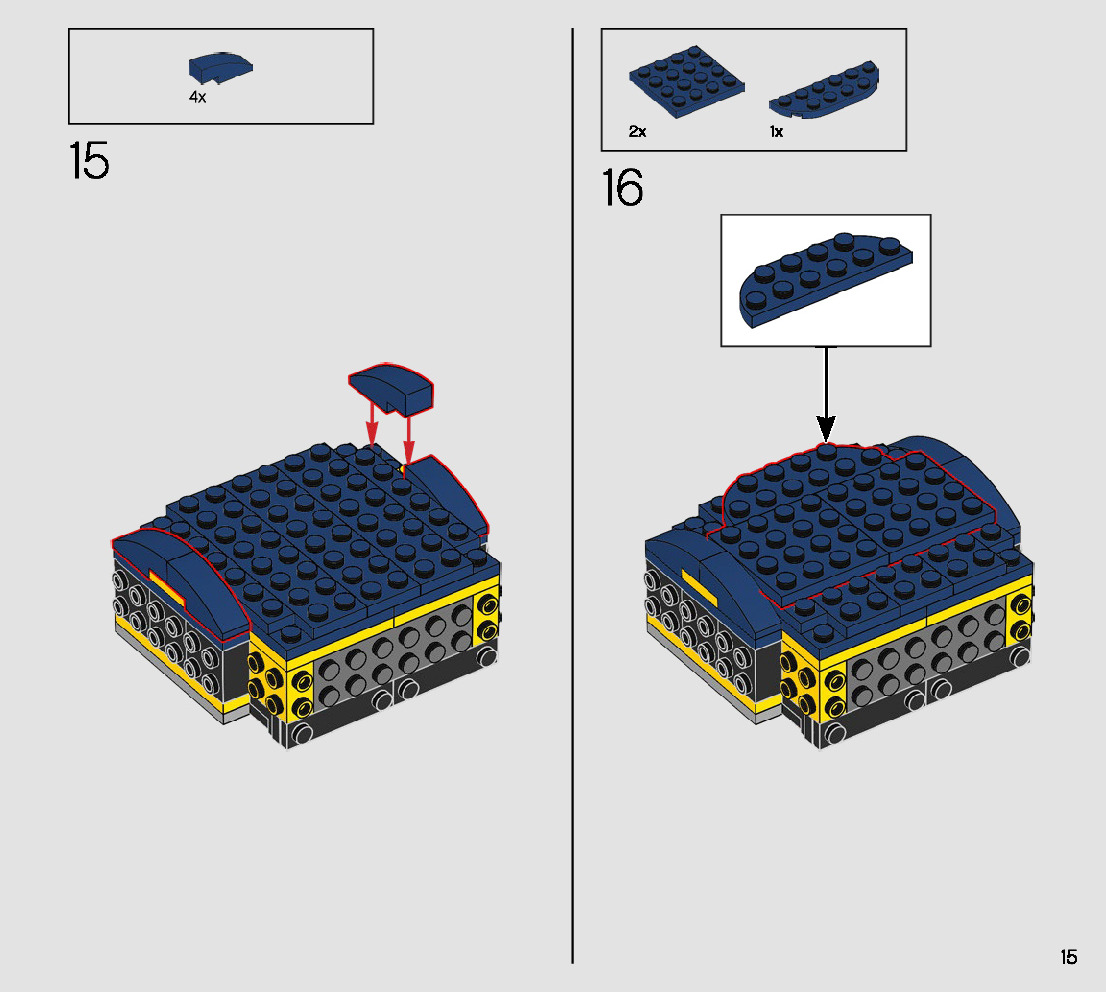 4x

15

2x 1x

16

15