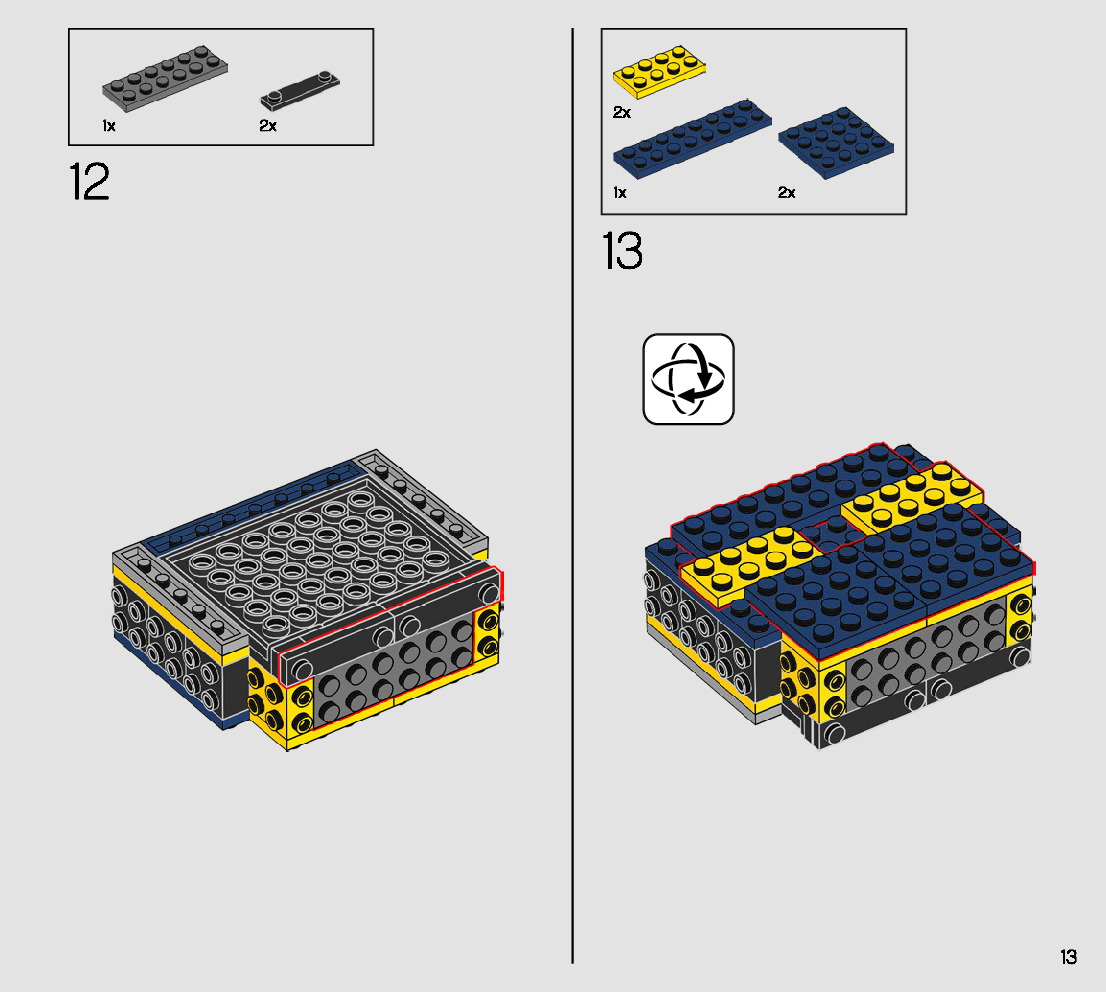 1x

2x

12

2x

1x

2x

13

13