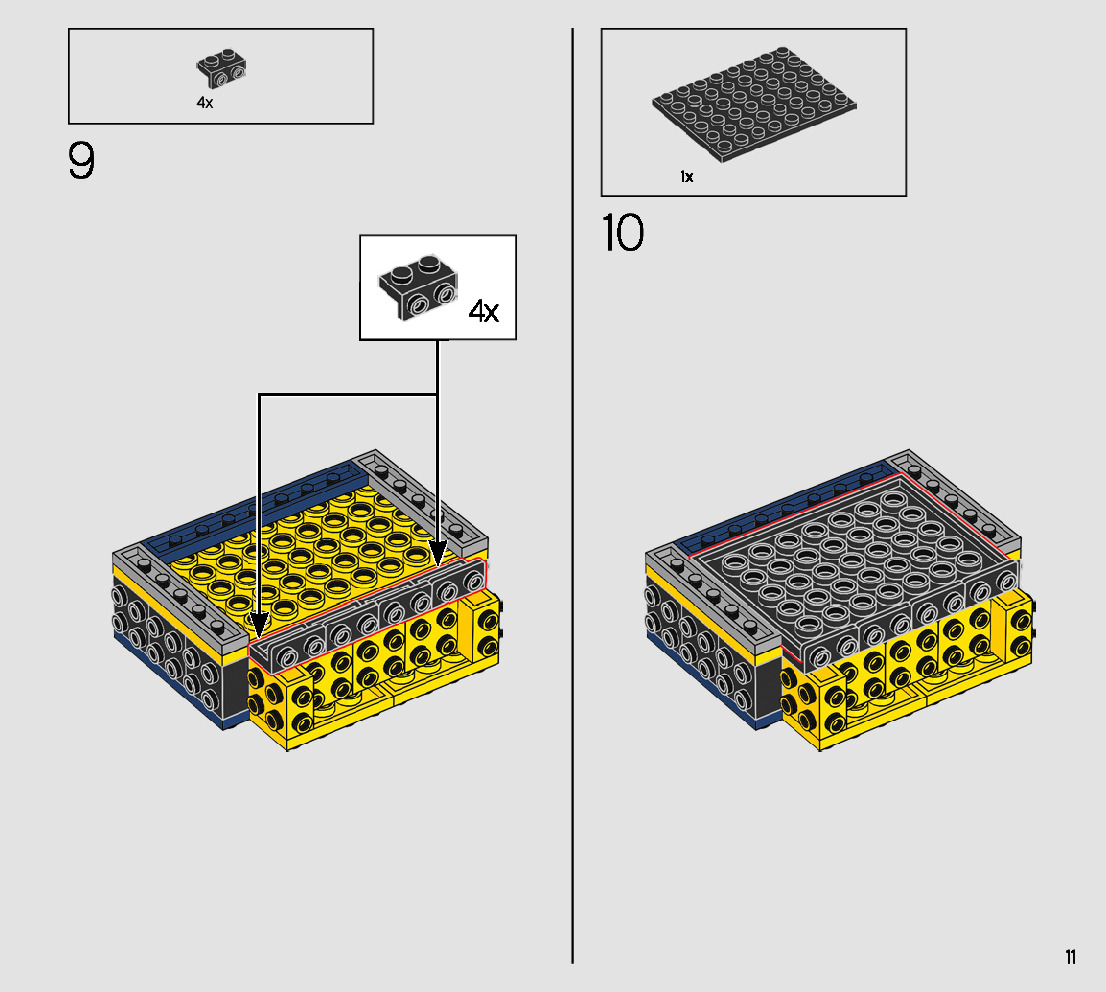 4x

9

4x

1x

10

11