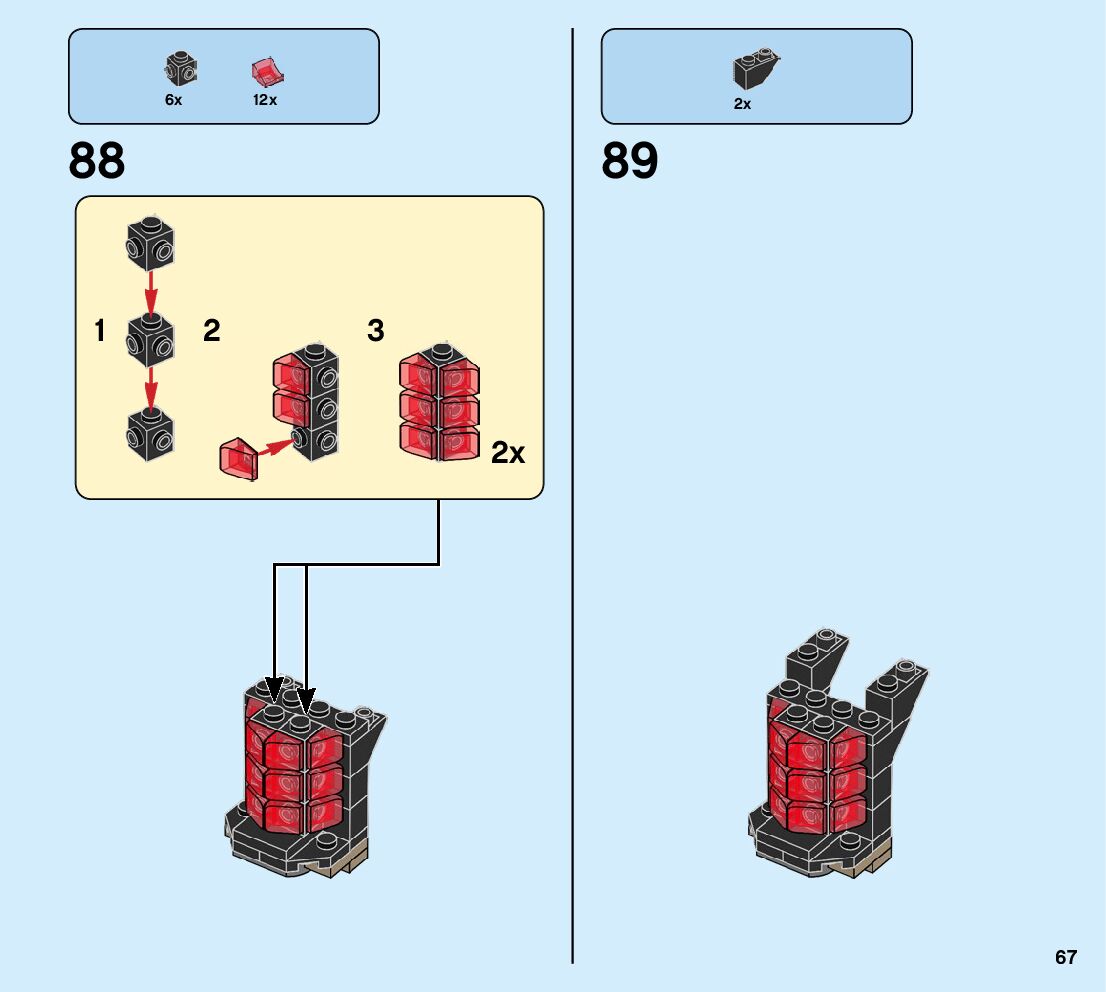 6x
12x

88

1
2
3
2x

2x

89

67