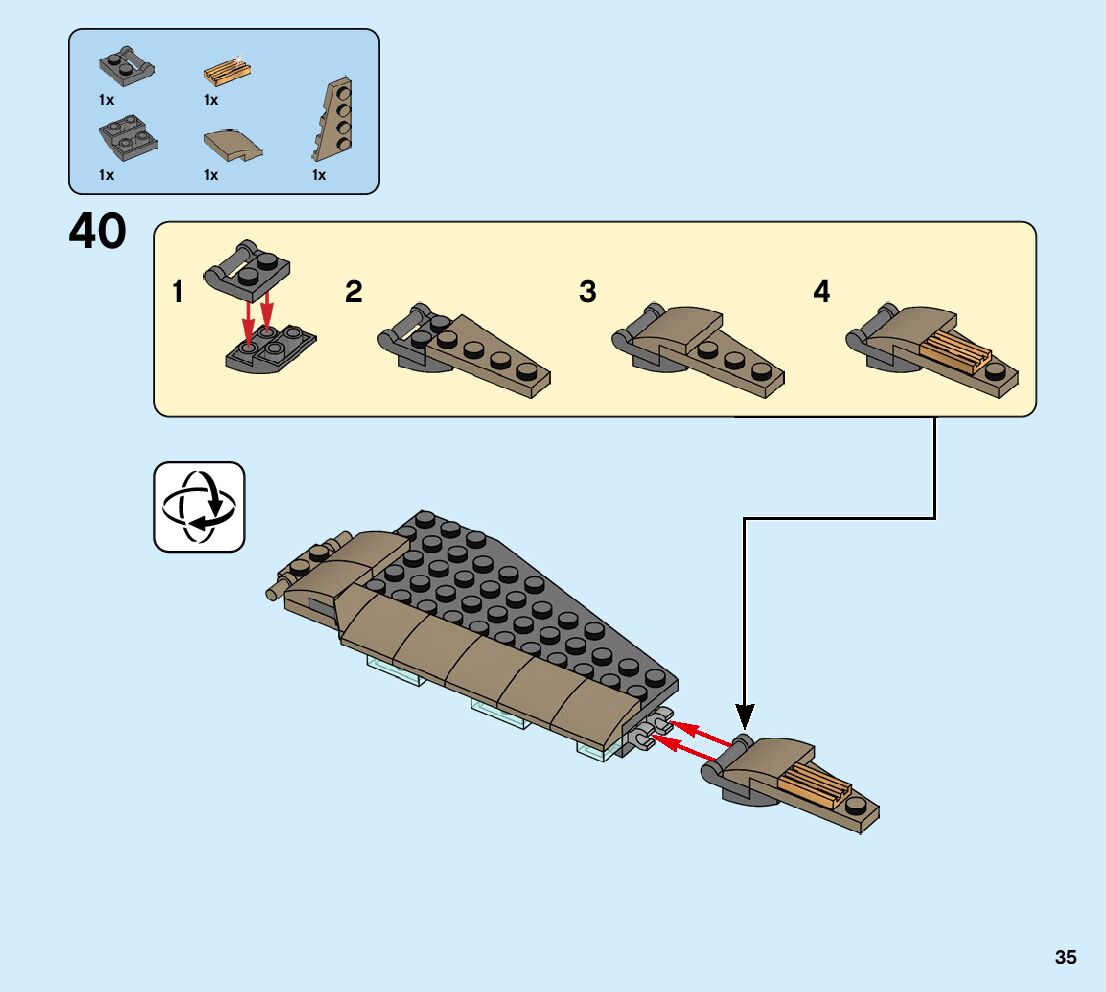 1x
1x
1x
1x
1x

40

1
2
3
4

35