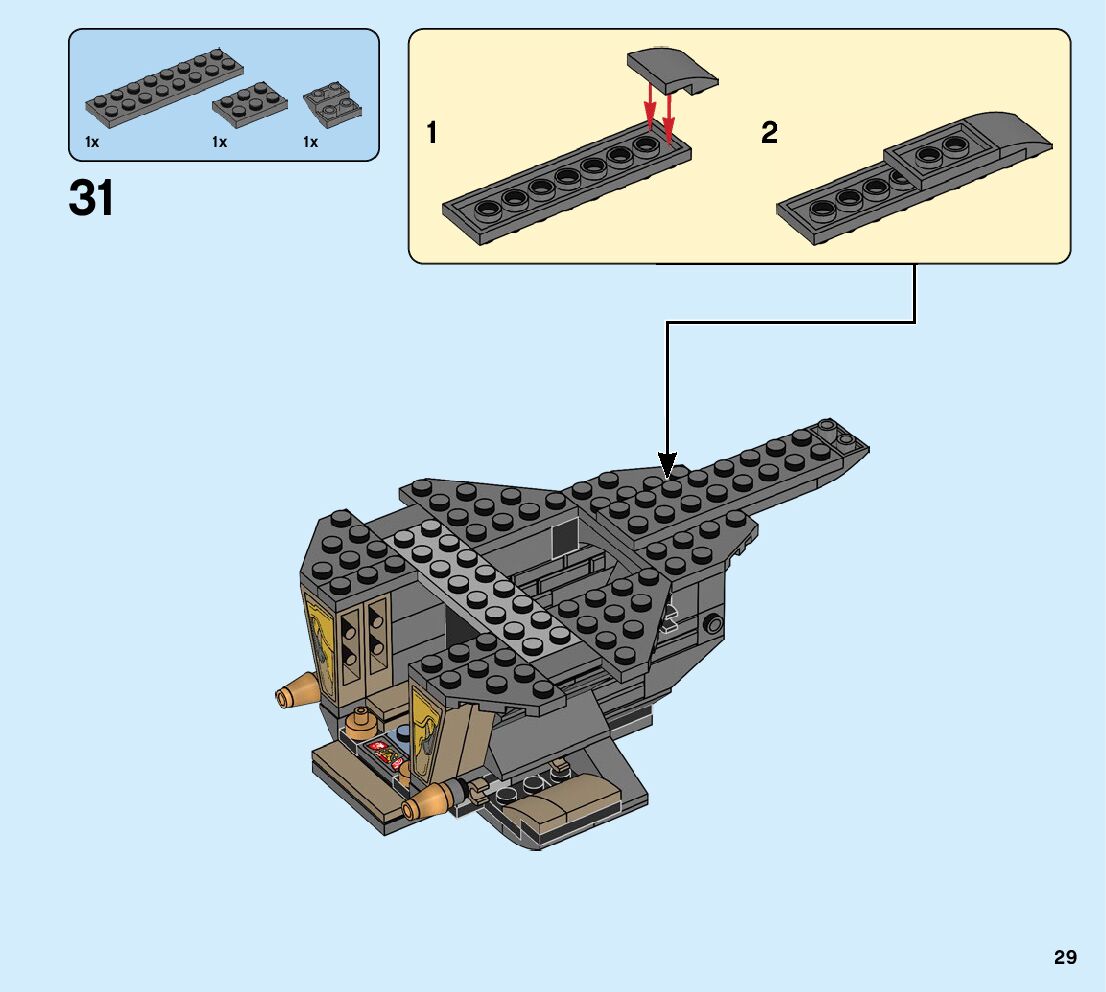 1x 1x 1x

31

1

2

29