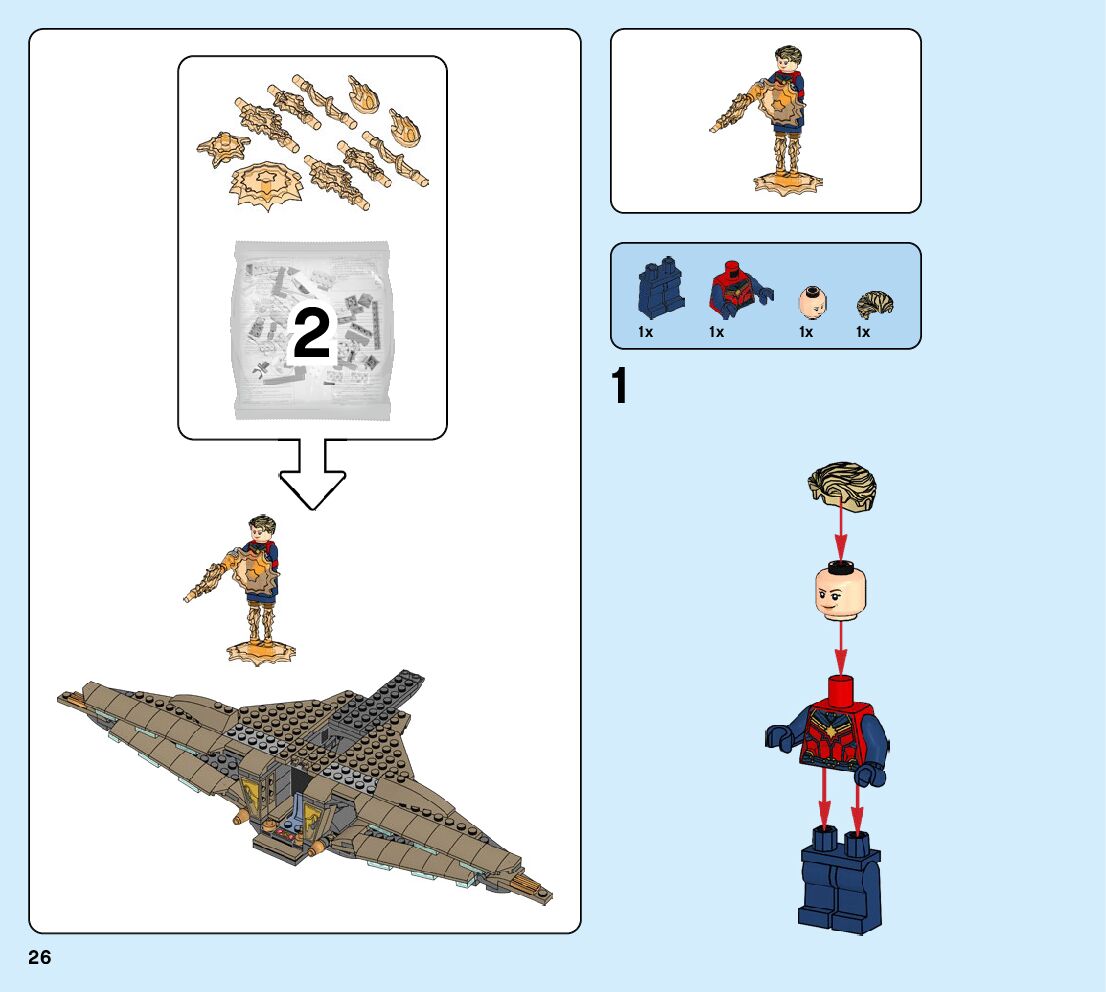 2

1x 1x 1x 1x

1

26