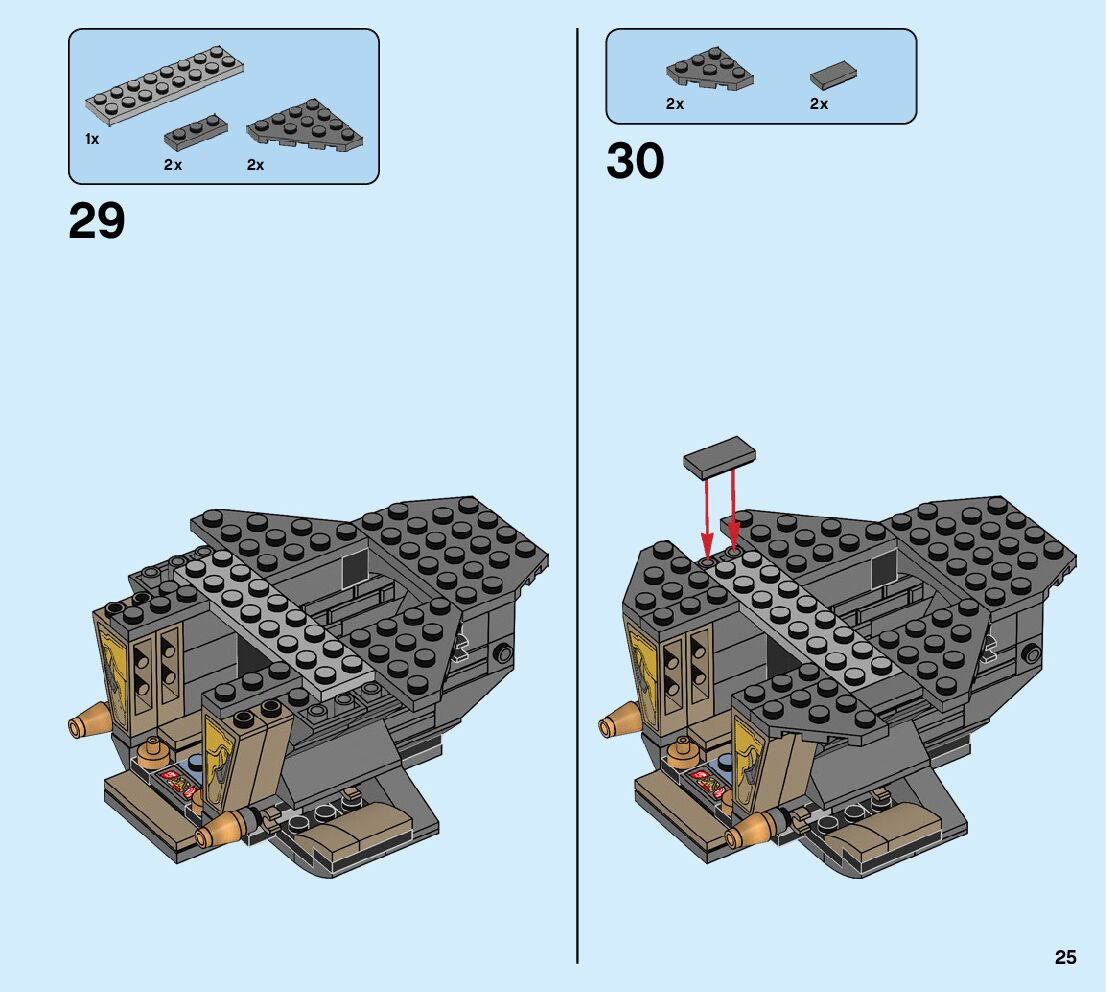 1x
2x
2x

29

2x
2x

30

25