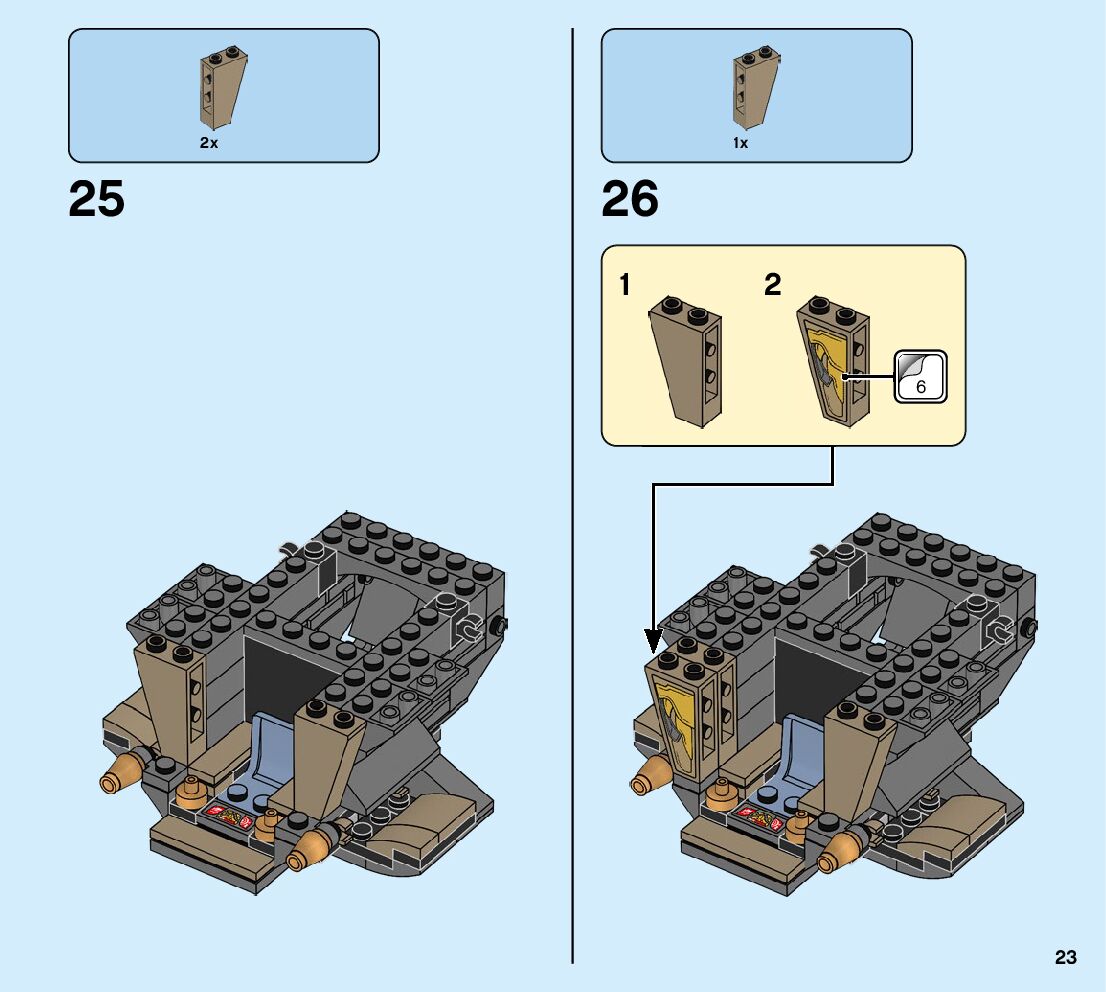 2x

25

1x

26

1

2

6

23